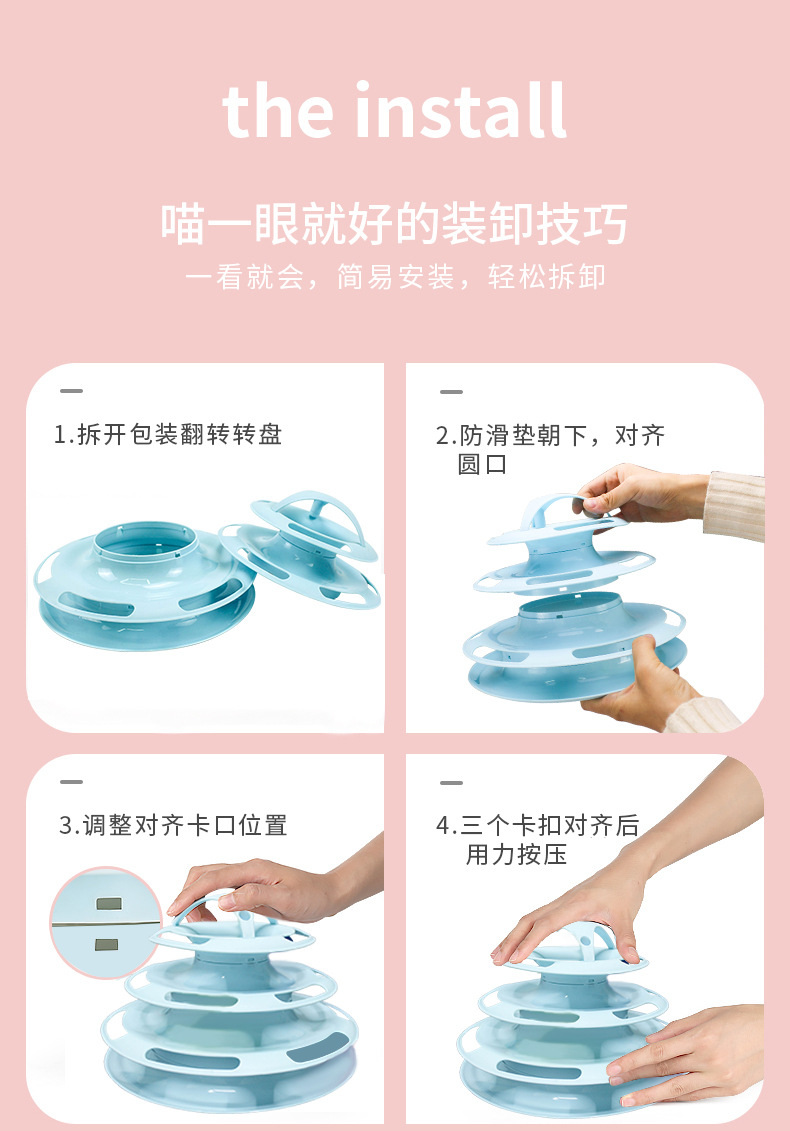 the install

喵一眼就好的装卸技巧

一看就会，简易安装，轻松拆卸

1.拆开包装翻转转盘

2.防滑垫朝下，对齐圆口

3.调整对齐卡口位置

4.三个卡扣对齐后用力按压