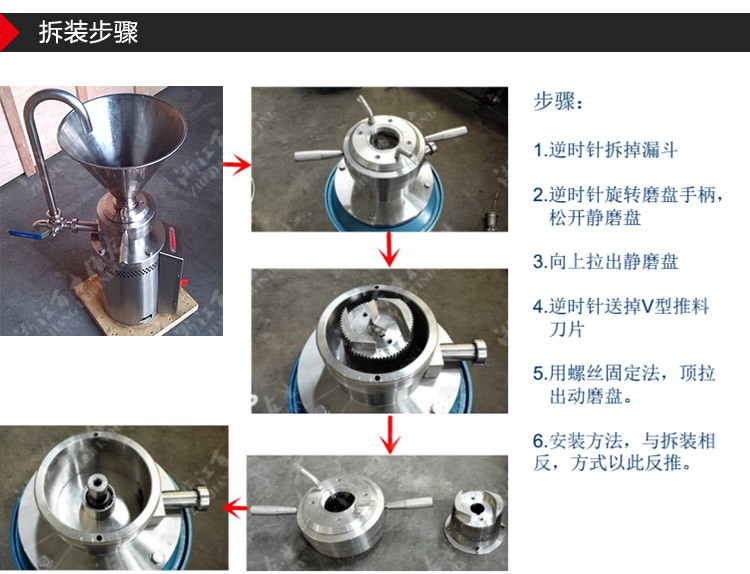 拆装步骤

步骤：

1.逆时针拆掉漏斗

2.逆时针旋转磨盘手柄，松开静磨盘

3.向上拉出静磨盘

4.逆时针送掉V型推料刀片

5.用螺丝固定法，顶拉出动磨盘。

6.安装方法，与拆装相反，方式以此反推。