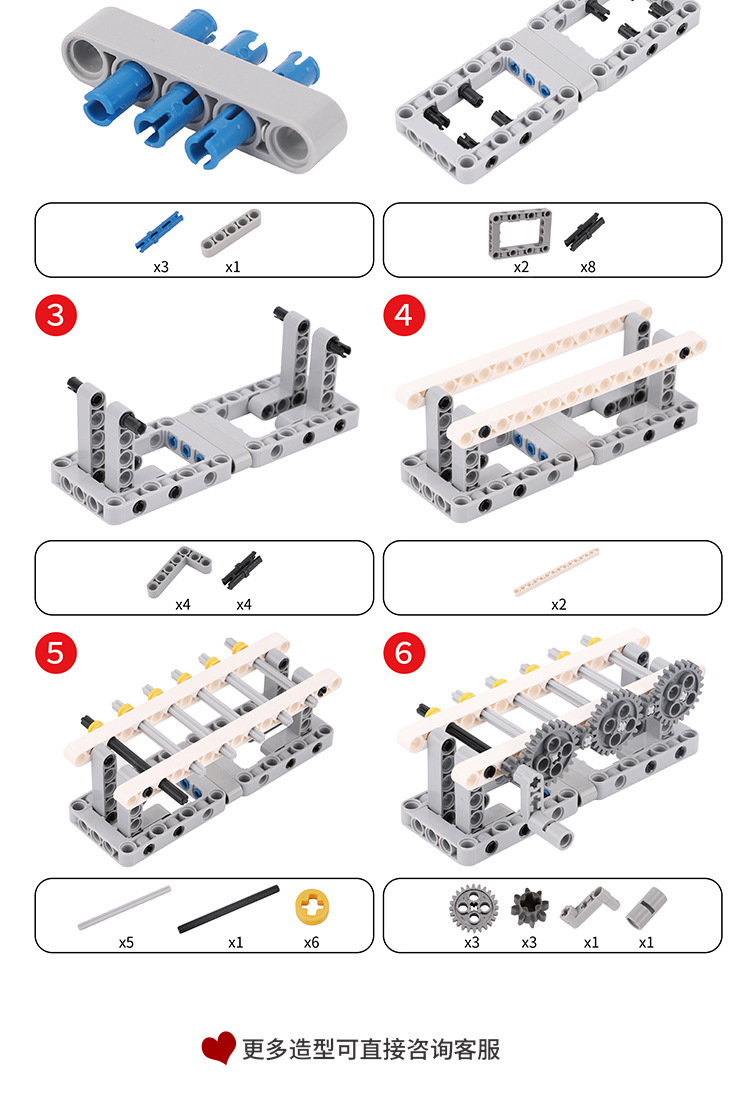 x3 x1

x2 x8

3

4

x4 x4

x2

5

6

x5 x1 x6

x3 x3 x1 x1

更多造型可直接咨询客服