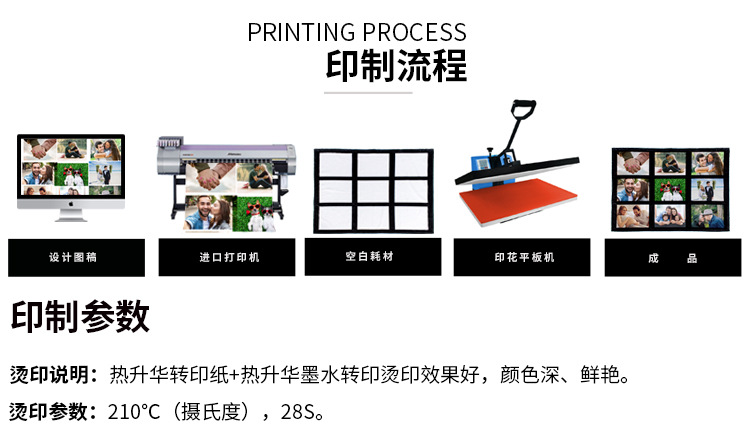 PRINTING PROCESS
印制流程

设计图稿

进口打印机

空白耗材

印花平板机

成　　品

印制参数

烫印说明：热升华转印纸+热升华墨水转印烫印效果好，颜色深、鲜艳。

烫印参数：210°C（摄氏度），28S。