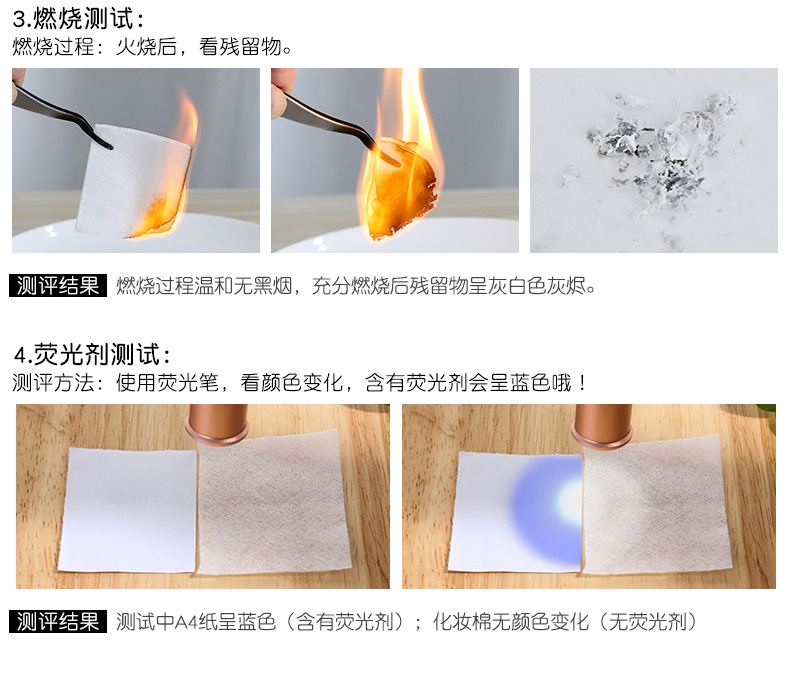 3.燃烧测试：
燃烧过程：火烧后，看残留物。

测评结果 燃烧过程温和无黑烟，充分燃烧后残留物呈灰白色灰烬。

4.荧光剂测试：
测评方法：使用荧光笔，看颜色变化，含有荧光剂会呈蓝色哦！

测评结果 测试中A4纸呈蓝色（含有荧光剂）；化妆棉无颜色变化（无荧光剂）