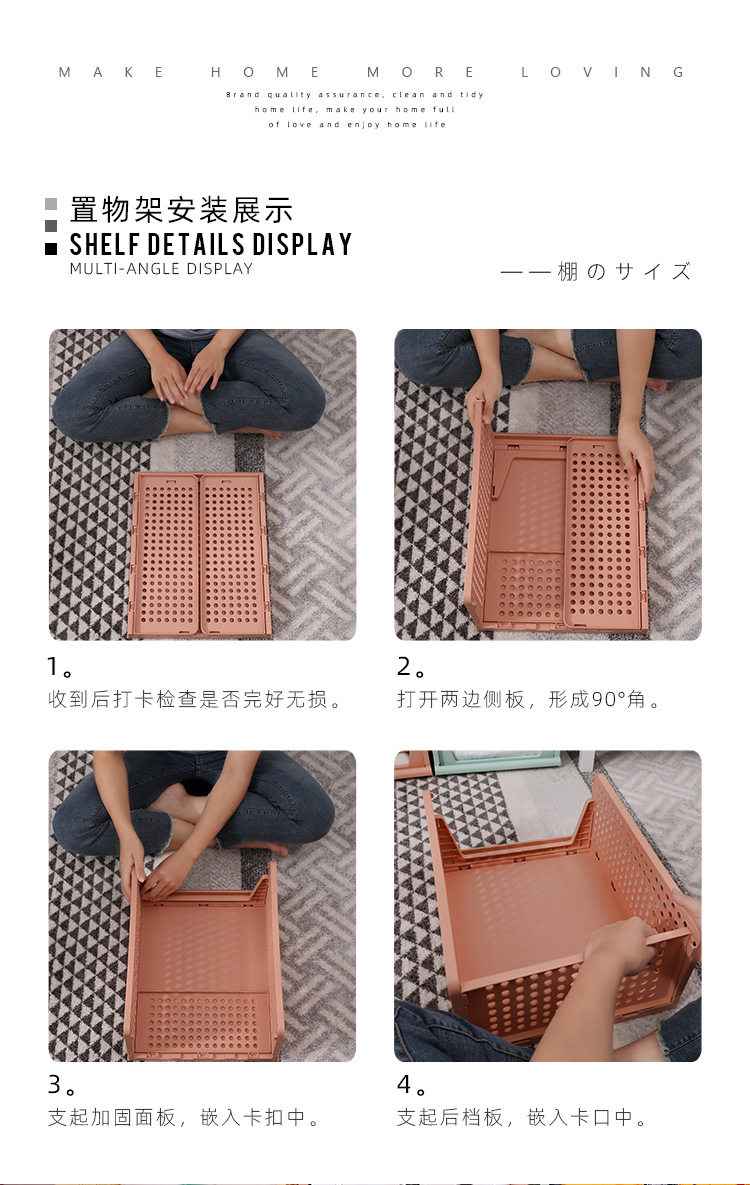 MAKE HOME MORE LOVING

Brand quality assurance, clean and tidy home life, make your home full of love and enjoy home life

置物架安装展示
SHELF DETAILS DISPLAY
MULTI-ANGLE DISPLAY

——棚のサイズ

1。
收到后打卡检查是否完好无损。

2。
打开两边侧板，形成90°角。

3。
支起加固面板，嵌入卡扣中。

4。
支起后档板，嵌入卡口中。