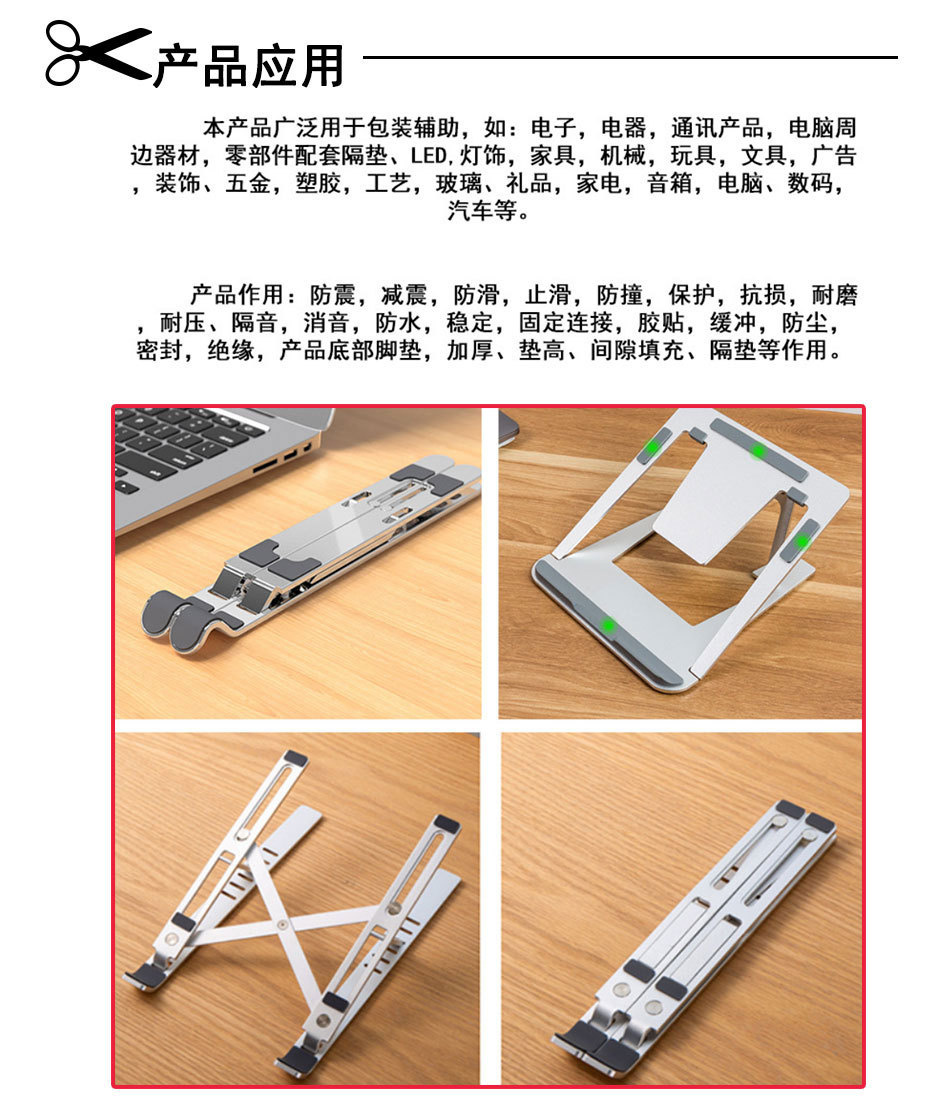 产品应用

本产品广泛用于包装辅助，如：电子，电器，通讯产品，电脑周边器材，零部件配套隔垫、LED,灯饰，家具，机械，玩具，文具，广告，装饰、五金，塑胶，工艺，玻璃、礼品，家电，音箱，电脑、数码，汽车等。

产品作用：防震，减震，防滑，止滑，防撞，保护，抗损，耐磨，耐压、隔音，消音，防水，稳定，固定连接，胶贴，缓冲，防尘，密封，绝缘，产品底部脚垫，加厚、垫高、间隙填充、隔垫等作用。