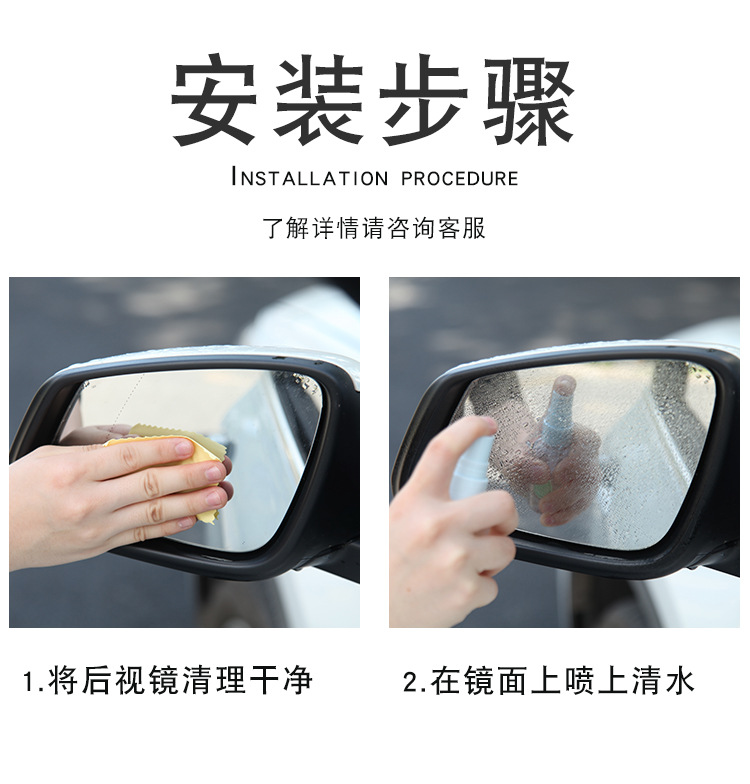 安装步骤

INSTALLATION PROCEDURE

了解详情请咨询客服

1.将后视镜清理干净

2.在镜面上喷上清水