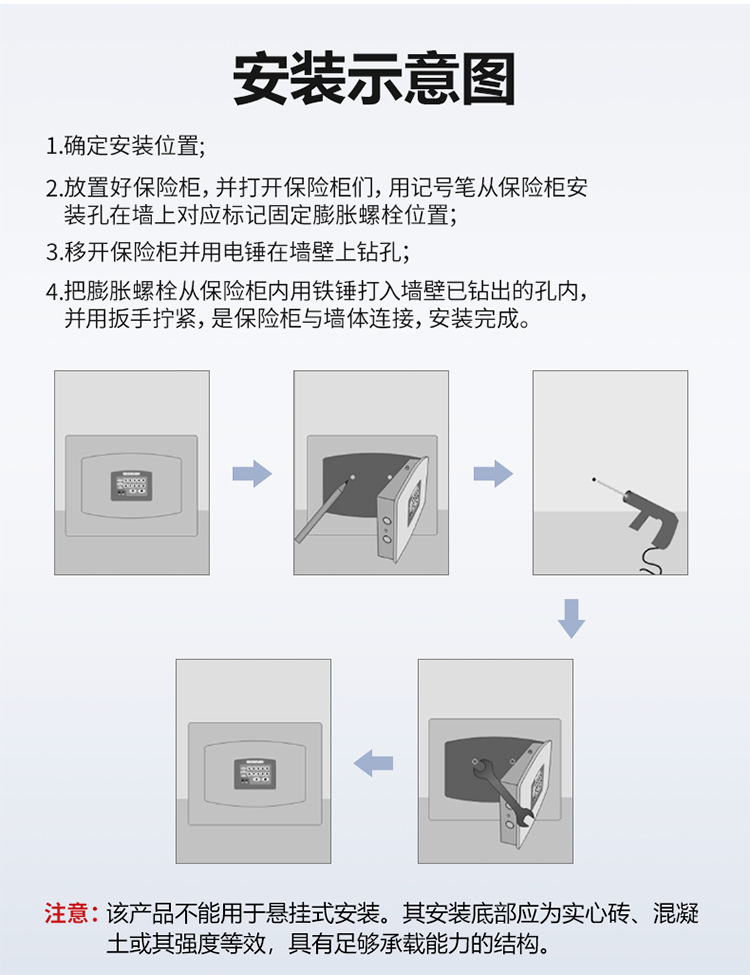 安装示意图

1.确定安装位置;

2.放置好保险柜，并打开保险柜们，用记号笔从保险柜安装孔在墙上对应标记固定膨胀螺栓位置;

3.移开保险柜并用电锤在墙壁上钻孔;

4.把膨胀螺栓从保险柜内用铁锤打入墙壁已钻出的孔内，并用扳手拧紧，是保险柜与墙体连接，安装完成。

注意：该产品不能用于悬挂式安装。其安装底部应为实心砖、混凝土或其强度等效，具有足够承载能力的结构。