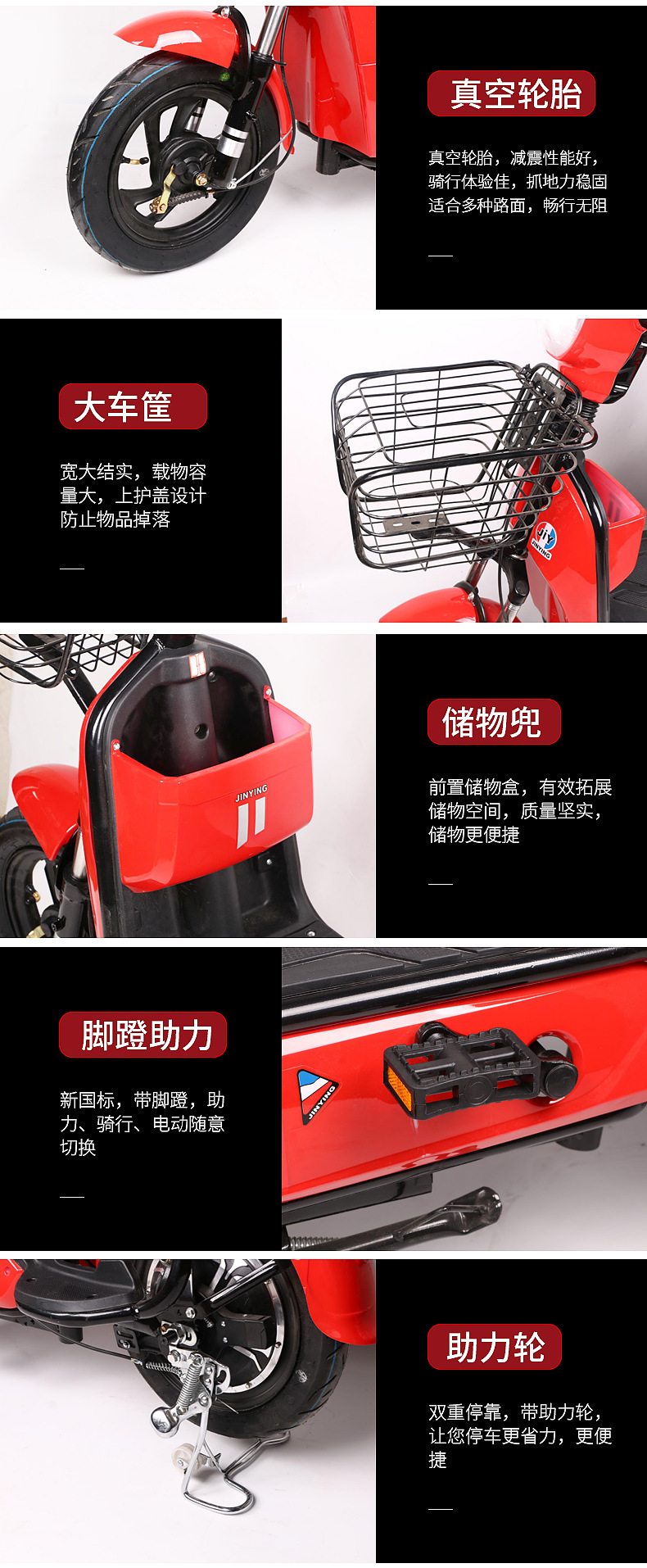 真空轮胎

真空轮胎，减震性能好，骑行体验佳，抓地力稳固适合多种路面，畅行无阻

大车筐

宽大结实，载物容量大，上护盖设计防止物品掉落

JINYING

储物兜

前置储物盒，有效拓展储物空间，质量坚实，储物更便捷

JINYING

脚蹬助力

新国标，带脚蹬，助力、骑行、电动随意切换

JINYING

助力轮

双重停靠，带助力轮，让您停车更省力，更便捷