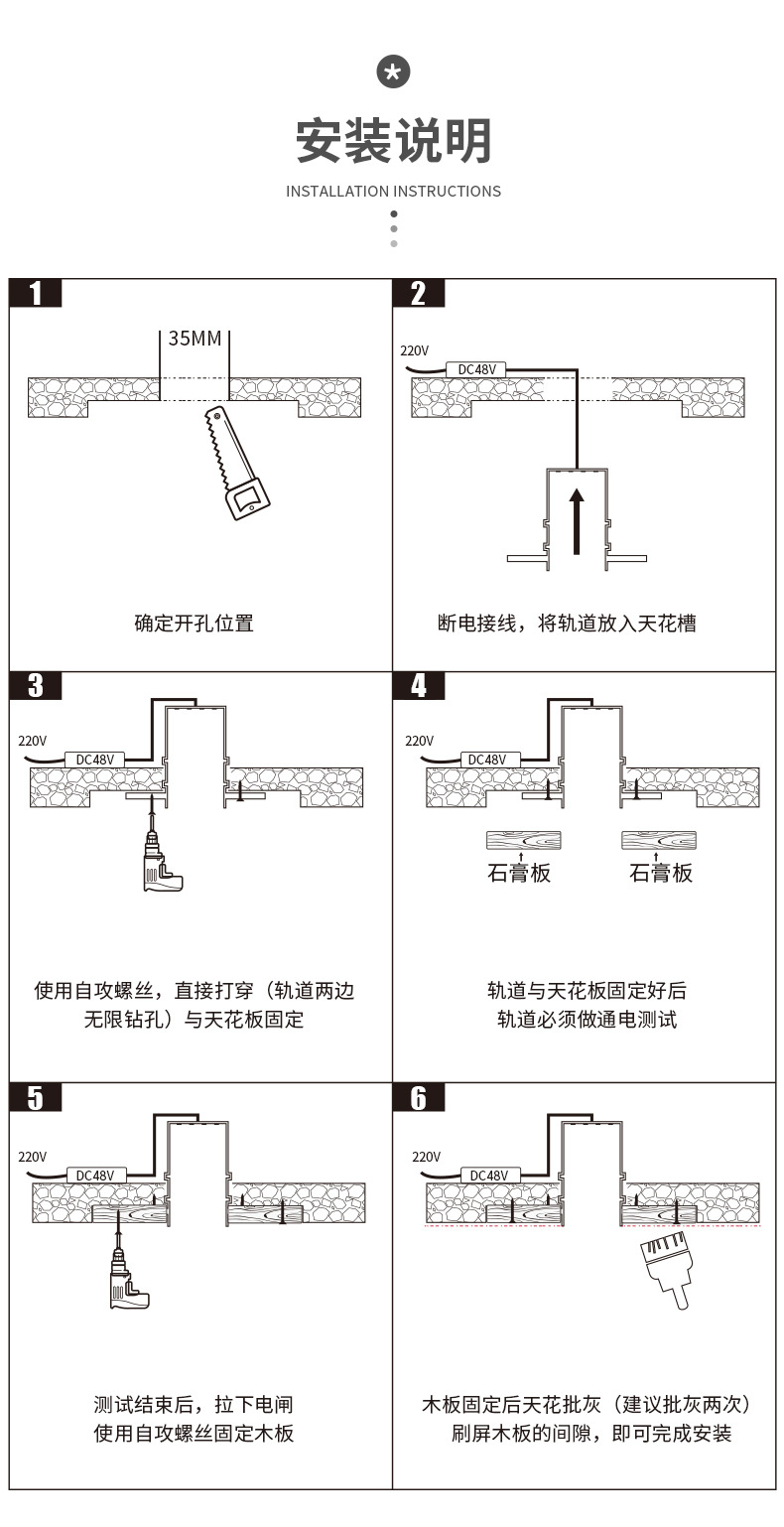 安装说明

INSTALLATION INSTRUCTIONS

1

35MM

确定开孔位置

2

220V

DC48V

断电接线，将轨道放入天花槽

3

220V

DC48V

使用自攻螺丝，直接打穿（轨道两边无限钻孔）与天花板固定

4

220V

DC48V

石膏板

石膏板

轨道与天花板固定好后
轨道必须做通电测试

5

220V

DC48V

测试结束后，拉下电闸
使用自攻螺丝固定木板

6

220V

DC48V

木板固定后天花批灰（建议批灰两次）
刷屏木板的间隙，即可完成安装