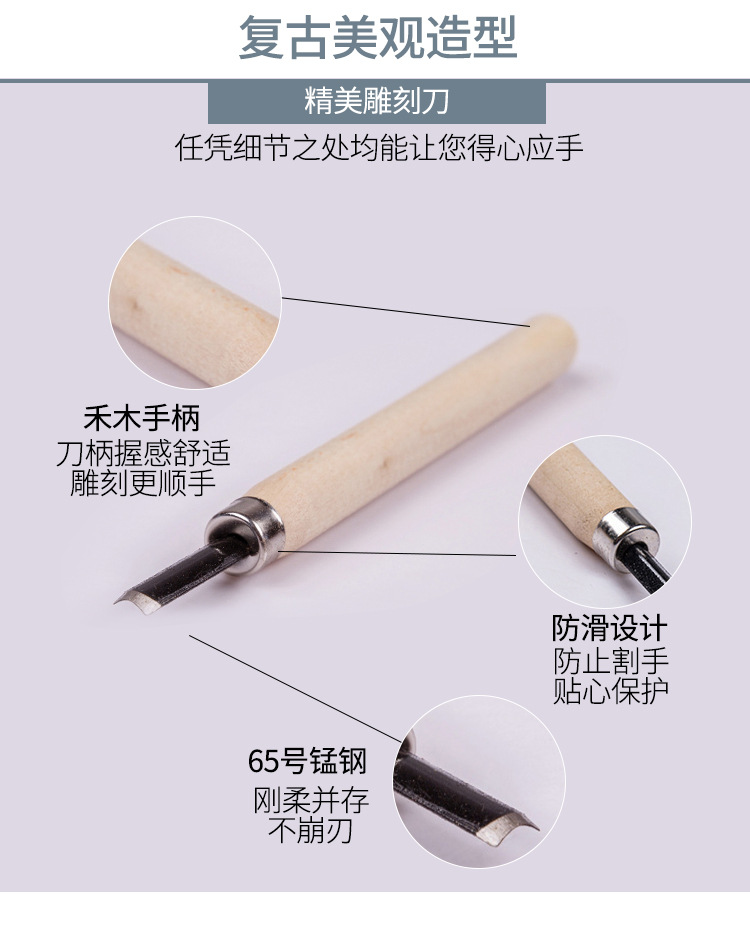 复古美观造型

精美雕刻刀

任凭细节之处均能让您得心应手

禾木手柄
刀柄握感舒适
雕刻更顺手

防滑设计
防止割手
贴心保护

65号锰钢
刚柔并存
不崩刃