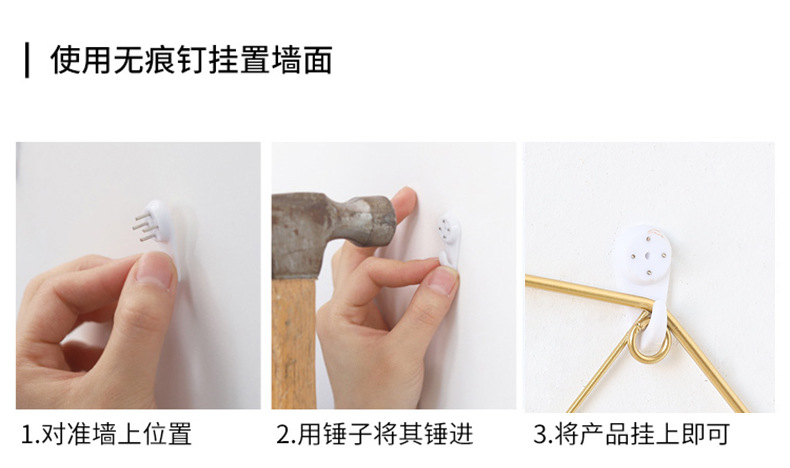 使用无痕钉挂置墙面

1.对准墙上位置

2.用锤子将其锤进

3.将产品挂上即可