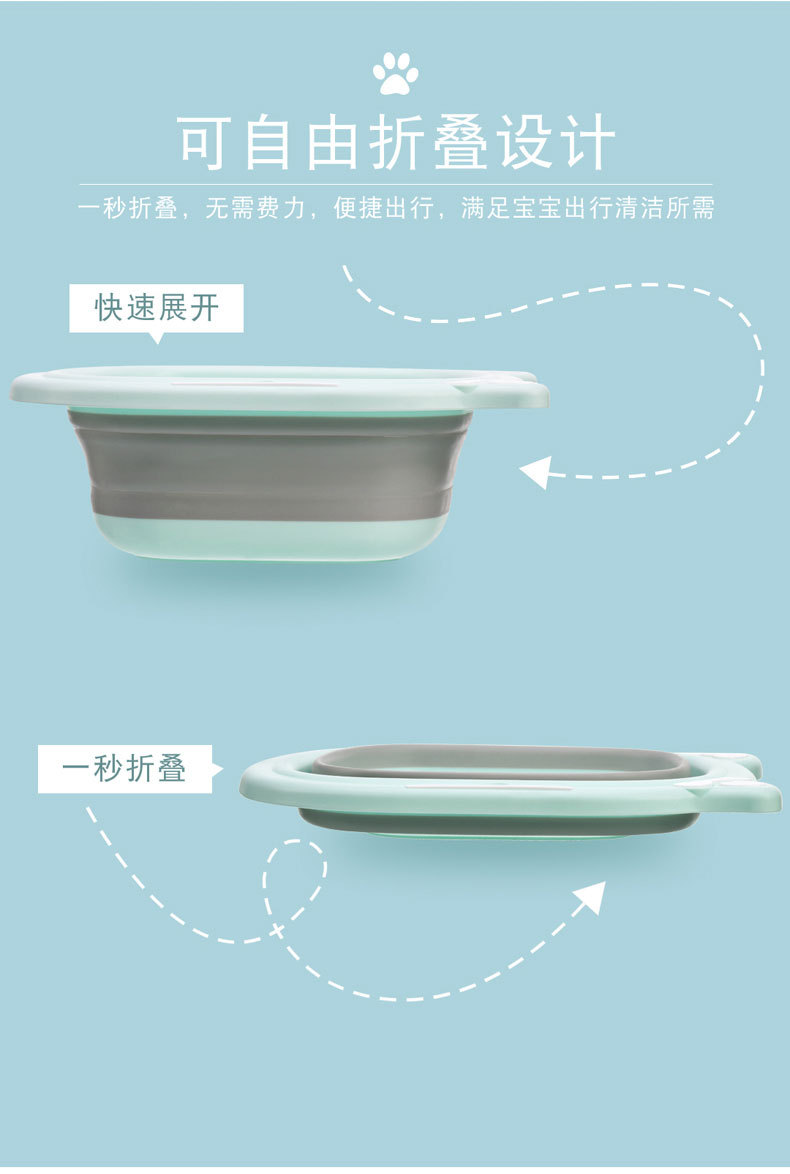 可自由折叠设计

一秒折叠，无需费力，便捷出行，满足宝宝出行清洁所需

快速展开

一秒折叠