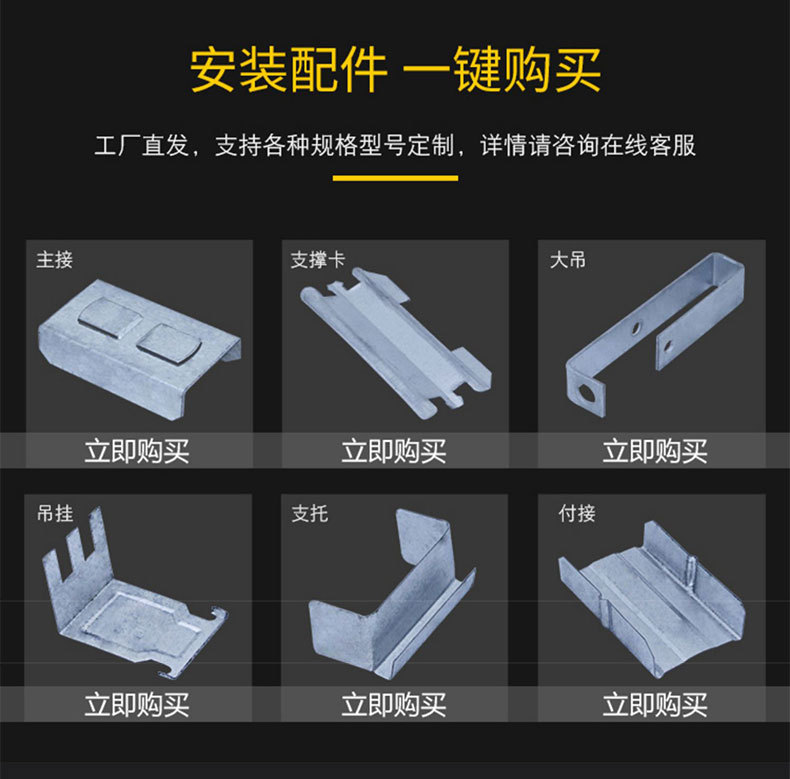 安装配件 一键购买

工厂直发，支持各种规格型号定制，详情请咨询在线客服

主接

立即购买

支撑卡

立即购买

大吊

立即购买

吊挂

立即购买

支托

立即购买

付接

立即购买