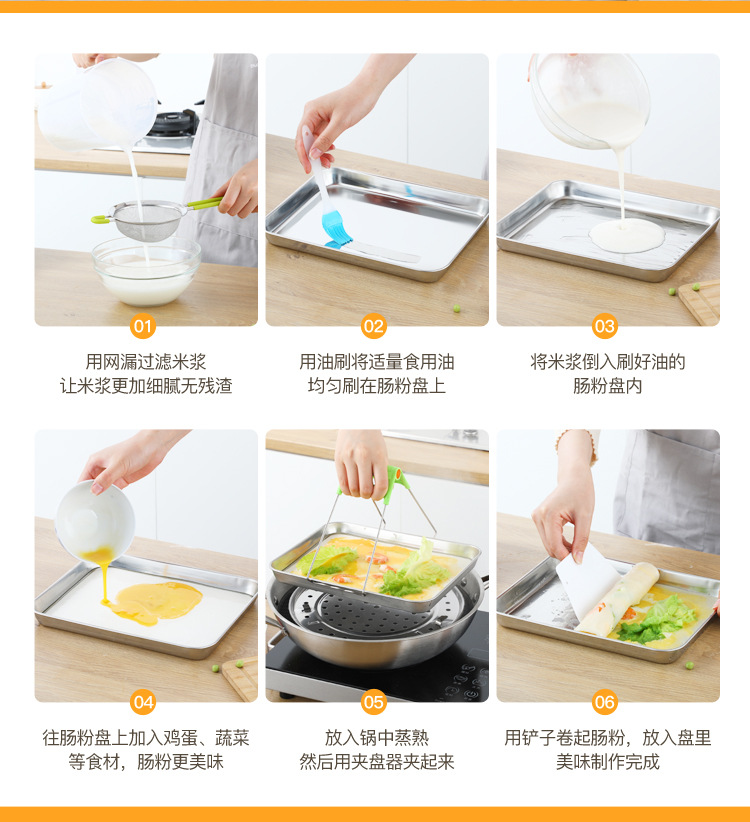 01
用网漏过滤米浆
让米浆更加细腻无残渣

02
用油刷将适量食用油
均匀刷在肠粉盘上

03
将米浆倒入刷好油的
肠粉盘内

04
往肠粉盘上加入鸡蛋、蔬菜
等食材，肠粉更美味

05
放入锅中蒸熟
然后用夹盘器夹起来

06
用铲子卷起肠粉，放入盘里
美味制作完成