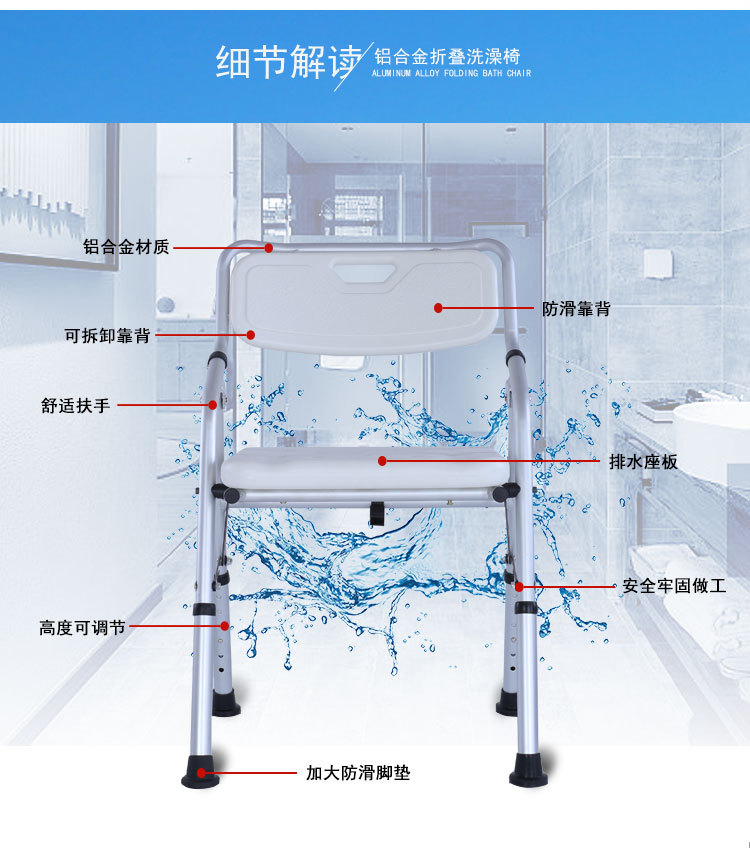 细节解读 铝合金折叠洗澡椅
ALUMINUM ALLOY FOLDING BATH CHAIR

铝合金材质

防滑靠背

可拆卸靠背

舒适扶手

排水座板

安全牢固做工

高度可调节

加大防滑脚垫