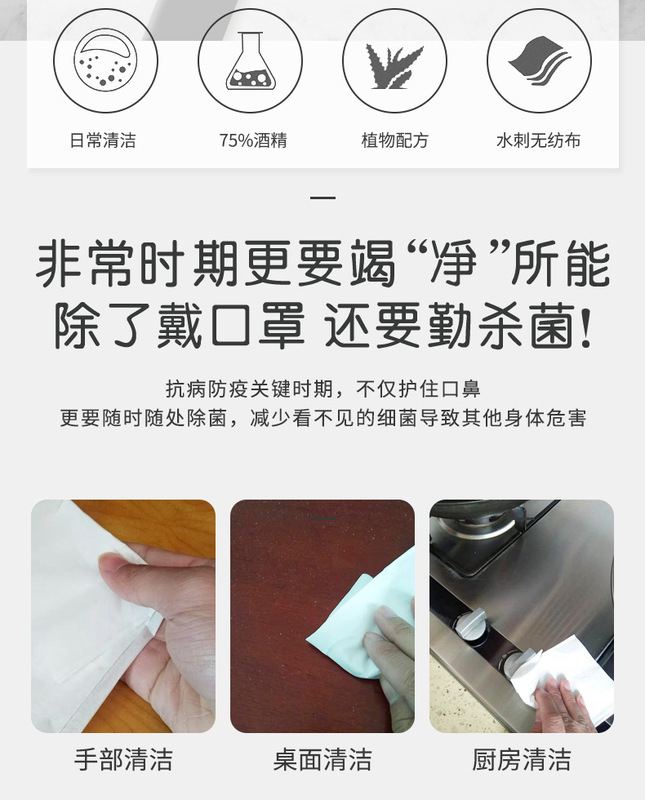 日常清洁

75%酒精

植物配方

水刺无纺布

非常时期更要竭“净”所能
除了戴口罩 还要勤杀菌!

抗病防疫关键时期，不仅护住口鼻
更要随时随处除菌，减少看不见的细菌导致其他身体危害

手部清洁

桌面清洁

厨房清洁