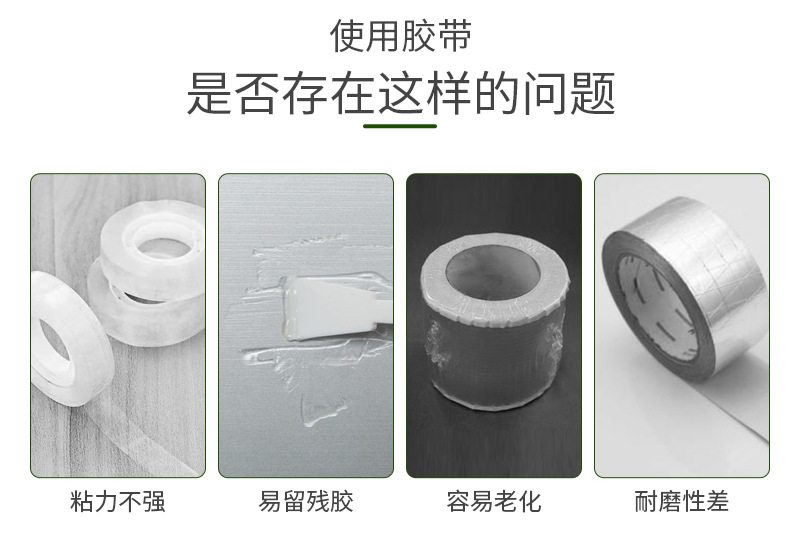 使用胶带
是否存在这样的问题

粘力不强

易留残胶

容易老化

耐磨性差