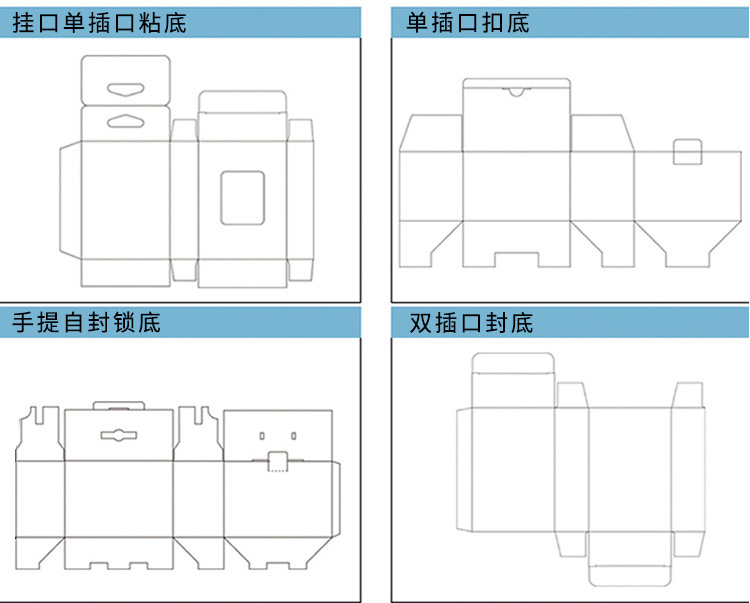 挂口单插口粘底

单插口扣底

手提自封锁底

双插口封底