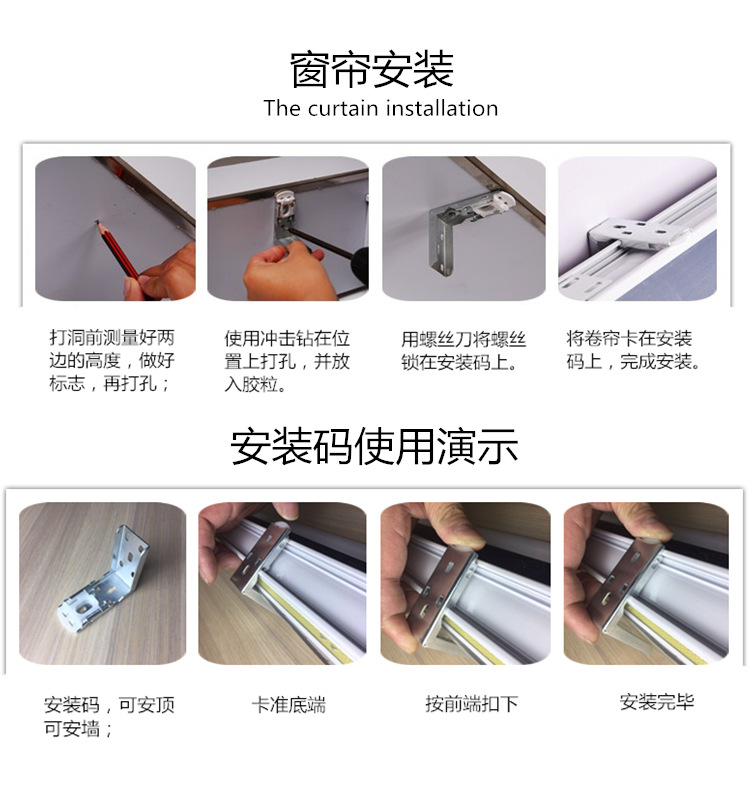 窗帘安装
The curtain installation

打洞前测量好两边的高度，做好标志，再打孔；

使用冲击钻在位置上打孔，并放入胶粒。

用螺丝刀将螺丝锁在安装码上。

将卷帘卡在安装码上，完成安装。

安装码使用演示

安装码，可安顶可安墙；

卡准底端

按前端扣下

安装完毕