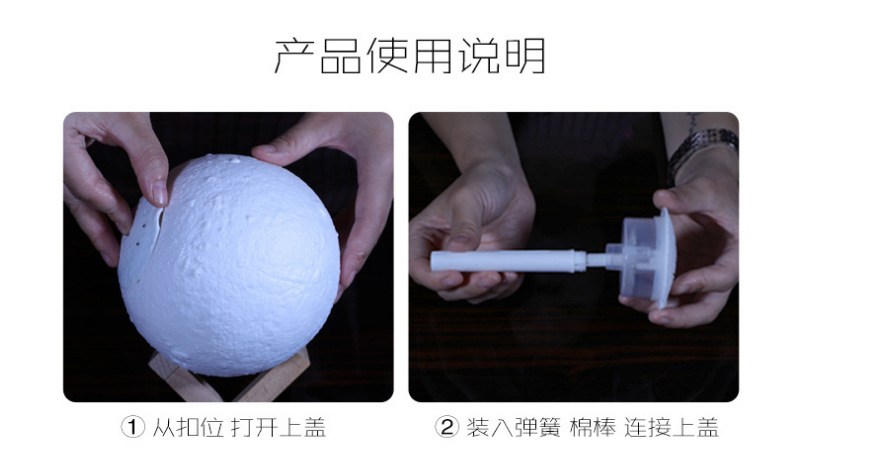 产品使用说明

① 从扣位 打开上盖

② 装入弹簧 棉棒 连接上盖