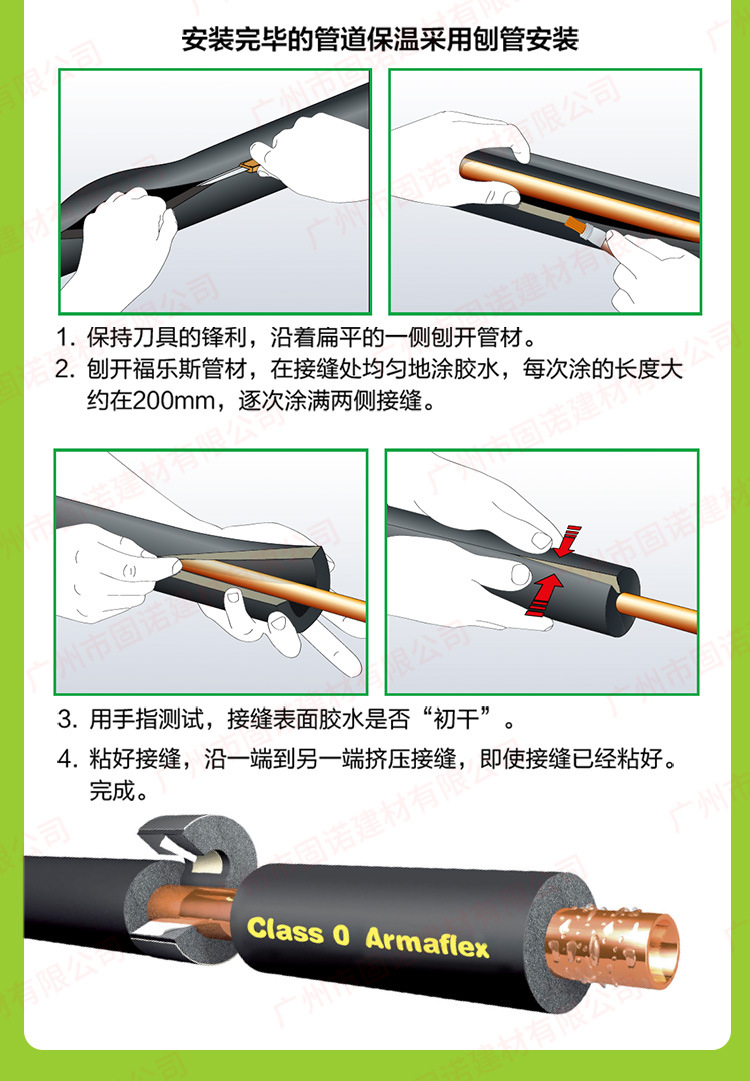 安装完毕的管道保温采用刨管安装

1. 保持刀具的锋利，沿着扁平的一侧刨开管材。
2. 刨开福乐斯管材，在接缝处均匀地涂胶水，每次涂的长度大约在200mm，逐次涂满两侧接缝。

3. 用手指测试，接缝表面胶水是否“初干”。
4. 粘好接缝，沿一端到另一端挤压接缝，即使接缝已经粘好。完成。

Class 0 Armaflex

广州市固诺建材有限公司