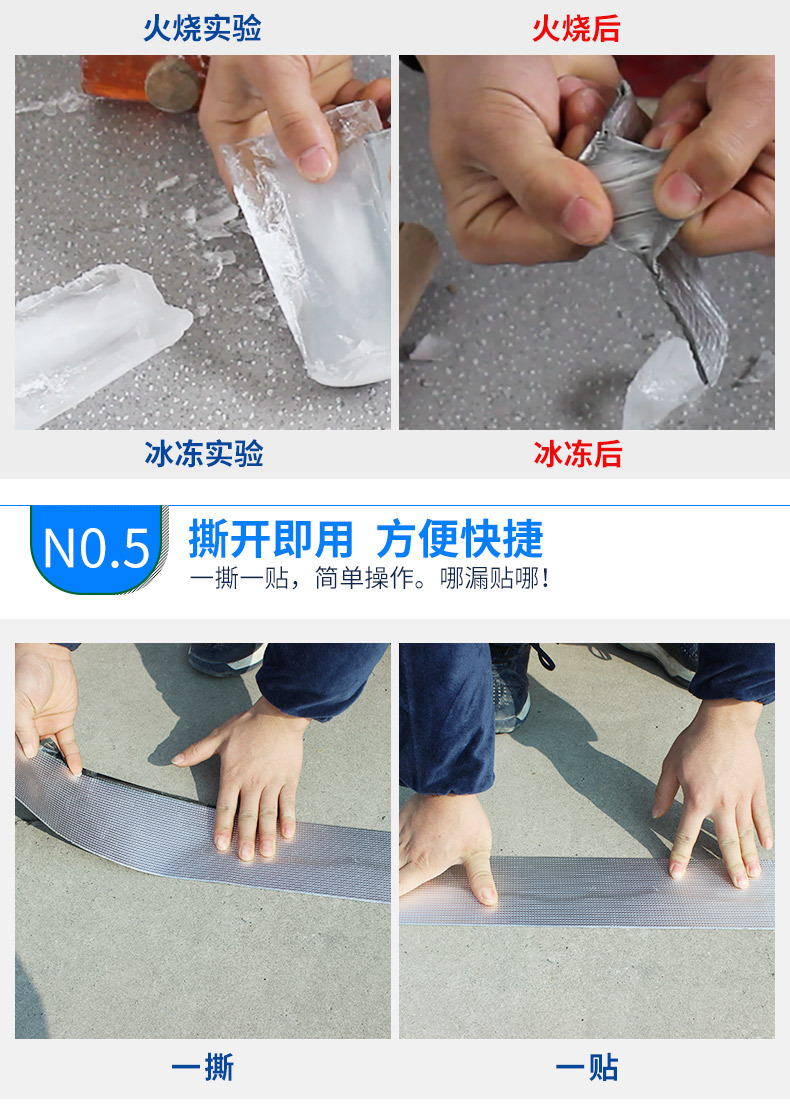 火烧实验

火烧后

冰冻实验

冰冻后

N0.5

撕开即用 方便快捷

一撕一贴，简单操作。哪漏贴哪！

一撕

一贴