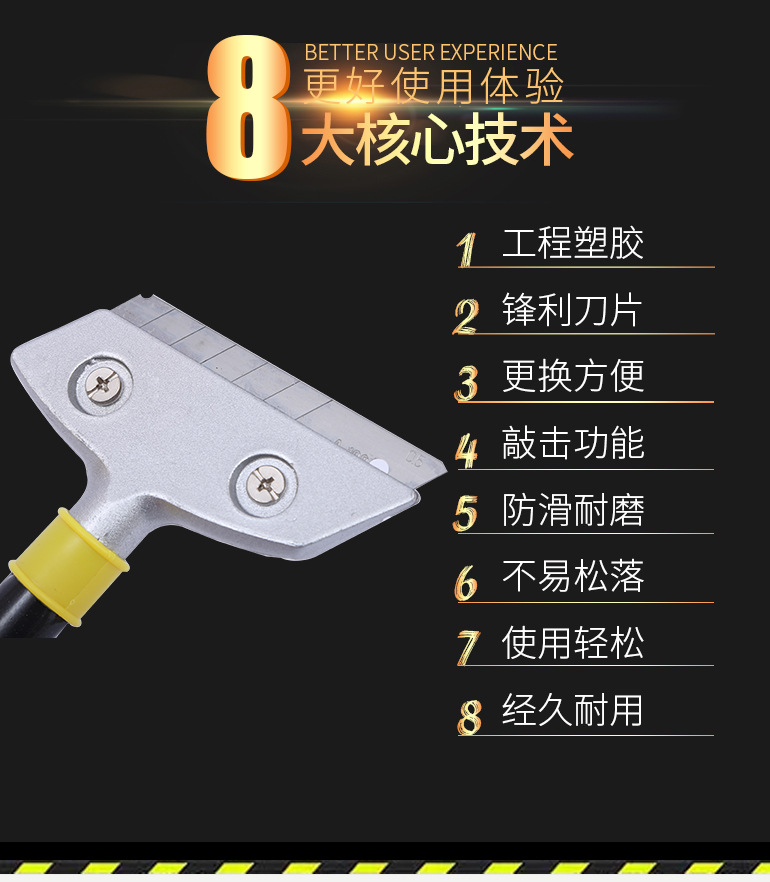 8 BETTER USER EXPERIENCE
更好使用体验
大核心技术

1 工程塑胶
2 锋利刀片
3 更换方便
4 敲击功能
5 防滑耐磨
6 不易松落
7 使用轻松
8 经久耐用