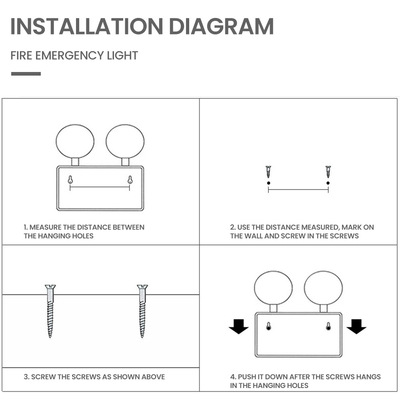 INSTALLATION DIAGRAM

FIRE EMERGENCY LIGHT

1. MEASURE THE DISTANCE BETWEEN THE HANGING HOLES

2. USE THE DISTANCE MEASURED, MARK ON THE WALL AND SCREW IN THE SCREWS

3. SCREW THE SCREWS AS SHOWN ABOVE

4. PUSH IT DOWN AFTER THE SCREWS HANGS IN THE HANGING HOLES