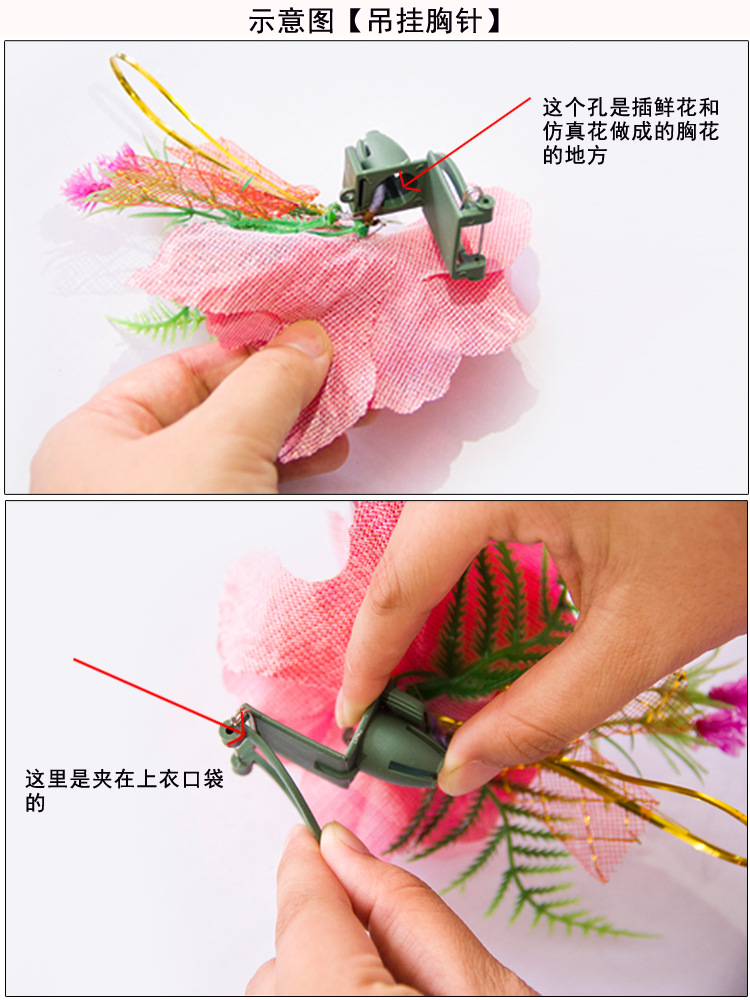 示意图【吊挂胸针】

这个孔是插鲜花和仿真花做成的胸花的地方

这里是夹在上衣口袋的