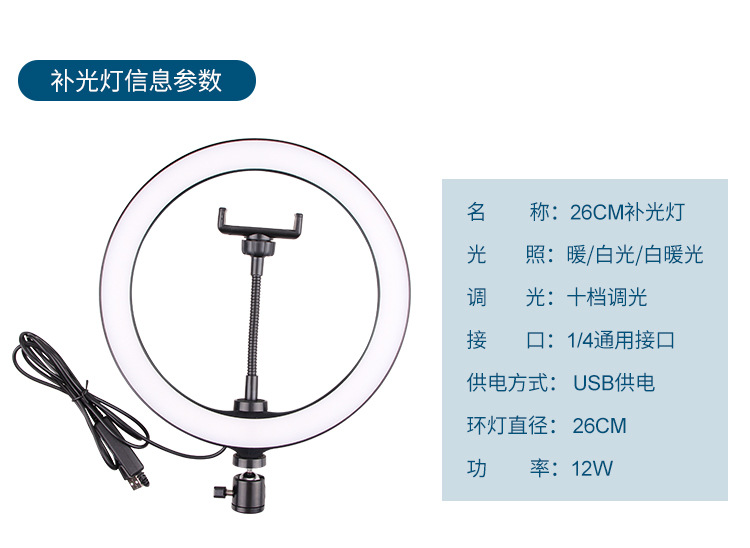 补光灯信息参数

名　　称：26CM补光灯

光　　照：暖/白光/白暖光

调　　光：十档调光

接　　口：1/4通用接口

供电方式：USB供电

环灯直径：26CM

功　　率：12W