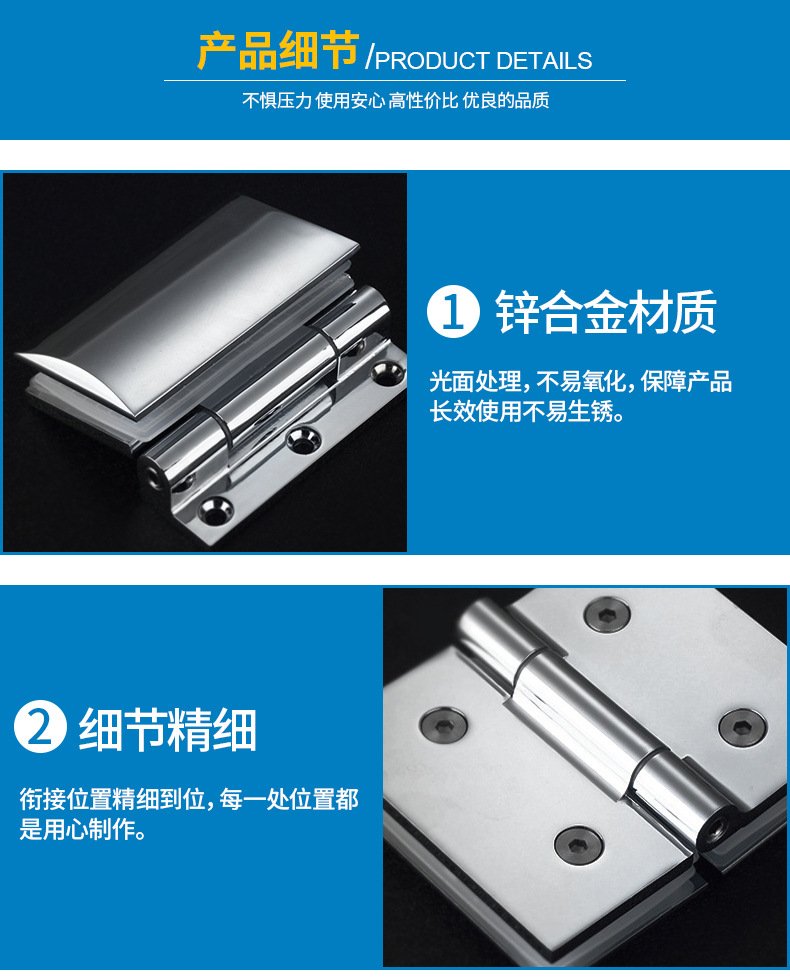 产品细节/PRODUCT DETAILS

不惧压力 使用安心 高性价比 优良的品质

1 锌合金材质

光面处理，不易氧化，保障产品长效使用不易生锈。

2 细节精细

衔接位置精细到位，每一处位置都是用心制作。