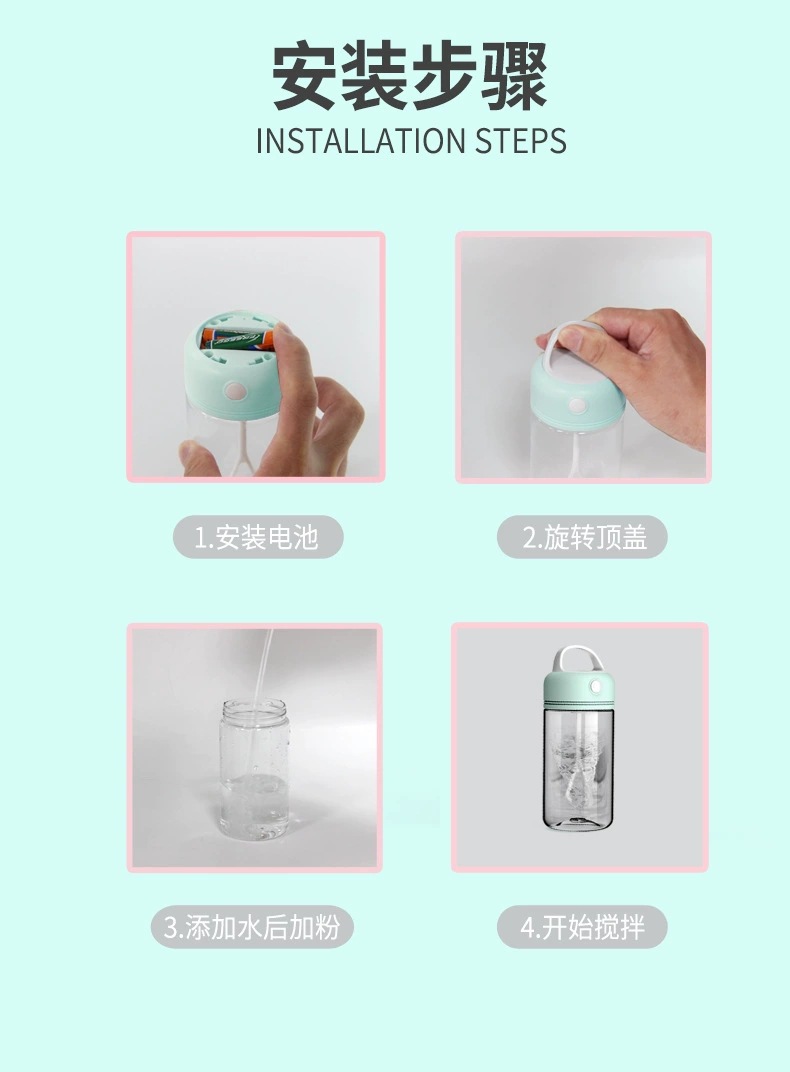 安装步骤
INSTALLATION STEPS

1.安装电池

2.旋转顶盖

3.添加水后加粉

4.开始搅拌