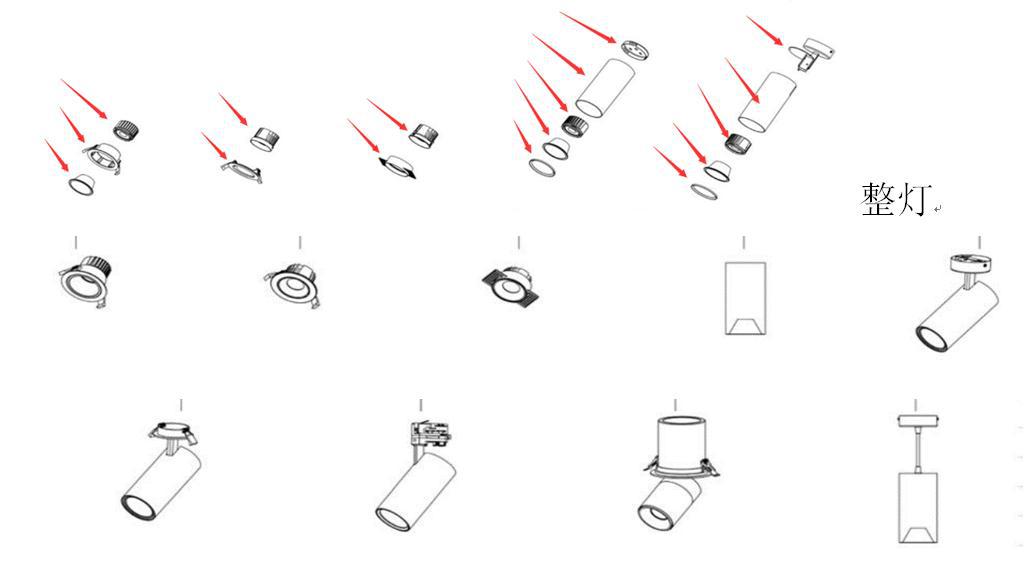 整灯