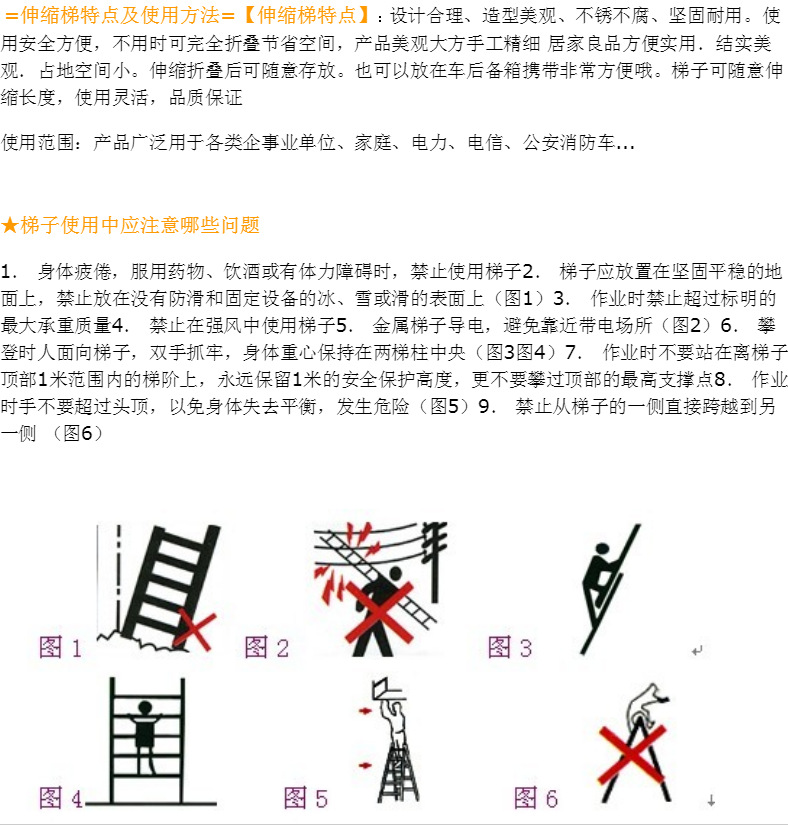 =伸缩梯特点及使用方法=【伸缩梯特点】：设计合理、造型美观、不锈不腐、坚固耐用。使用安全方便，不用时可完全折叠节省空间，产品美观大方手工精细 居家良品方便实用．结实美观．占地空间小。伸缩折叠后可随意存放。也可以放在车后备箱携带非常方便哦。梯子可随意伸缩长度，使用灵活，品质保证

使用范围：产品广泛用于各类企事业单位、家庭、电力、电信、公安消防车...

★梯子使用中应注意哪些问题

1． 身体疲倦，服用药物、饮酒或有体力障碍时，禁止使用梯子2． 梯子应放置在坚固平稳的地面上，禁止放在没有防滑和固定设备的冰、雪或滑的表面上（图1）3． 作业时禁止超过标明的最大承重质量4． 禁止在强风中使用梯子5． 金属梯子导电，避免靠近带电场所（图2）6． 攀登时人面向梯子，双手抓牢，身体重心保持在两梯柱中央（图3图4）7． 作业时不要站在离梯子顶部1米范围内的梯阶上，永远保留1米的安全保护高度，更不要攀过顶部的最高支撑点8． 作业时手不要超过头顶，以免身体失去平衡，发生危险（图5）9． 禁止从梯子的一侧直接跨越到另一侧 （图6）

图 1 图 2 图 3

图 4 图 5 图 6