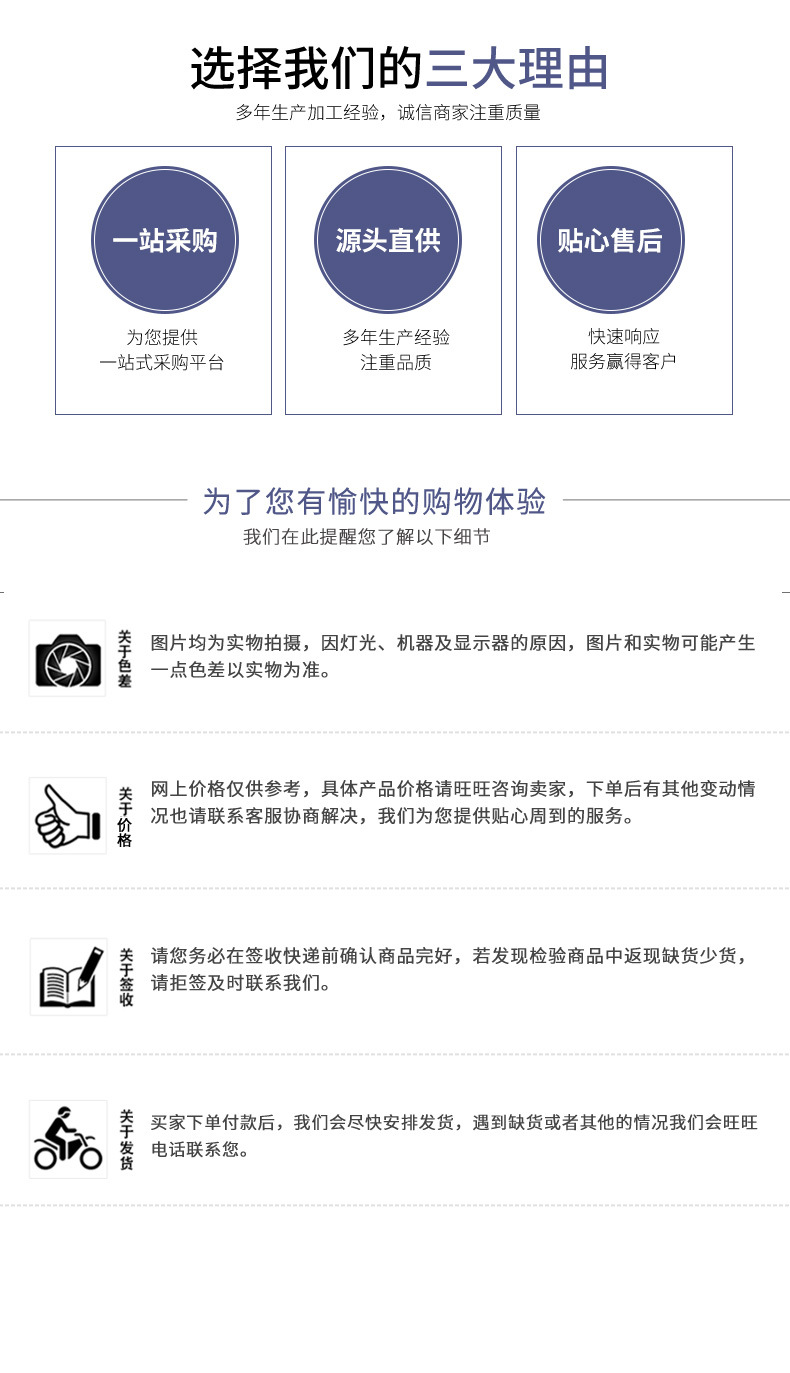 选择我们的三大理由

多年生产加工经验，诚信商家注重质量

一站采购

为您提供
一站式采购平台

源头直供

多年生产经验
注重品质

贴心售后

快速响应
服务赢得客户

为了您有愉快的购物体验

我们在此提醒您了解以下细节

关于色差

图片均为实物拍摄，因灯光、机器及显示器的原因，图片和实物可能产生一点色差以实物为准。

关于价格

网上价格仅供参考，具体产品价格请旺旺咨询卖家，下单后有其他变动情况也请联系客服协商解决，我们为您提供贴心周到的服务。

关于签收

请您务必在签收快递前确认商品完好，若发现检验商品中返现缺货少货，请拒签及时联系我们。

关于发货

买家下单付款后，我们会尽快安排发货，遇到缺货或者其他的情况我们会旺旺电话联系您。