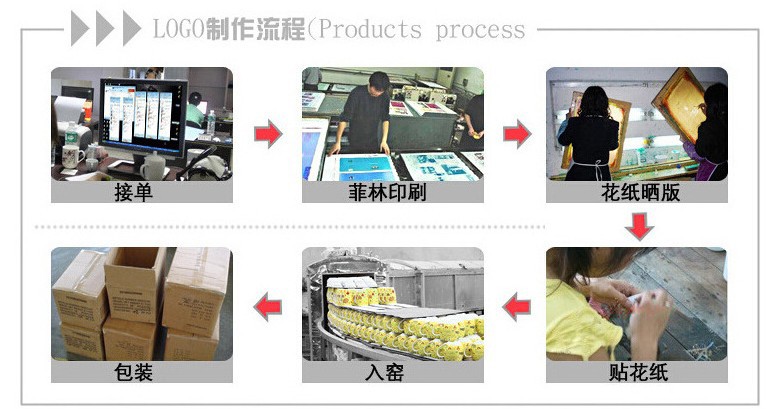 LOGO制作流程(Products process

接单

菲林印刷

花纸晒版

贴花纸

入窑

包装