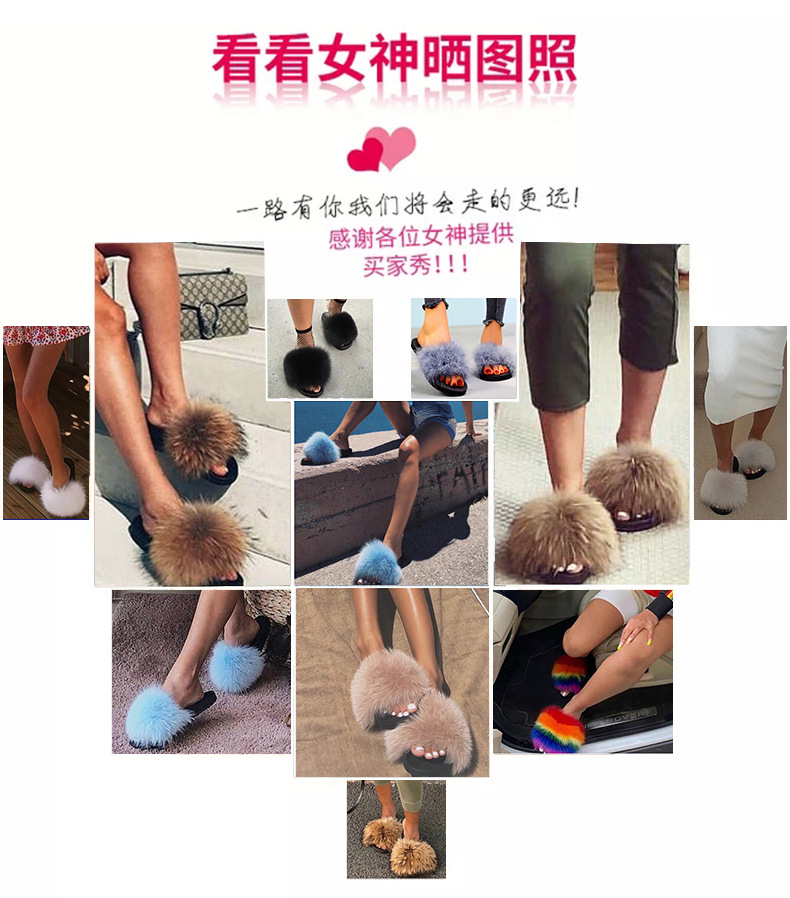 看看女神晒图照

一路有你我们将会走的更远!
感谢各位女神提供
买家秀!!!