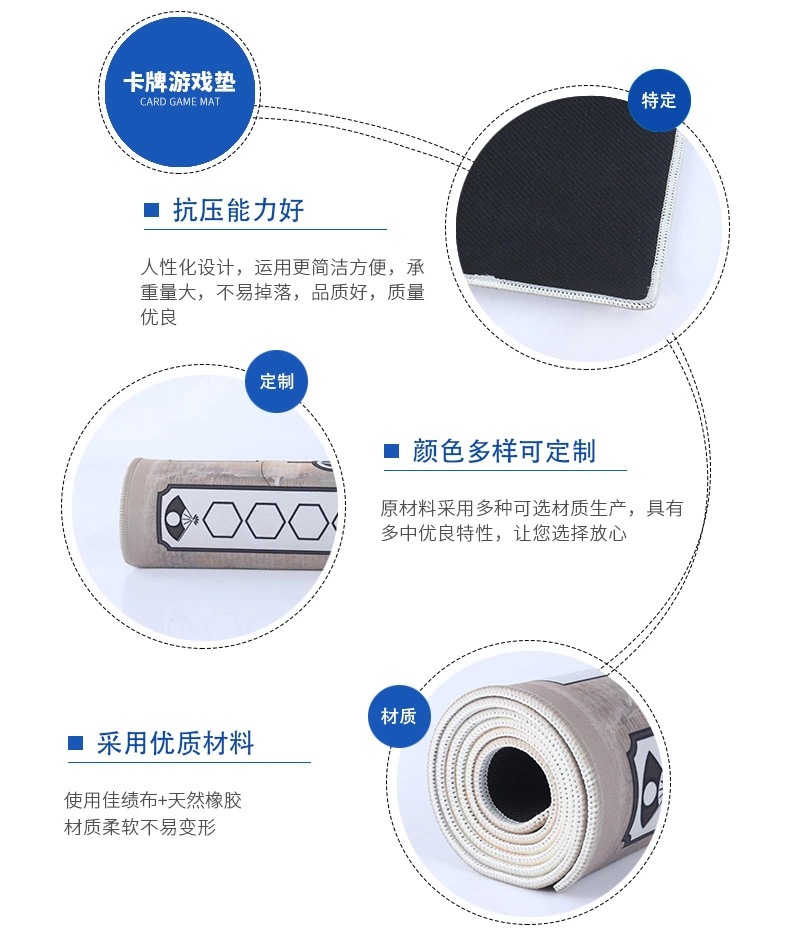 卡牌游戏垫
CARD GAME MAT

特定

抗压能力好

人性化设计，运用更简洁方便，承重量大，不易掉落，品质好，质量优良

定制

颜色多样可定制

原材料采用多种可选材质生产，具有多中优良特性，让您选择放心

材质

采用优质材料

使用佳绩布+天然橡胶
材质柔软不易变形