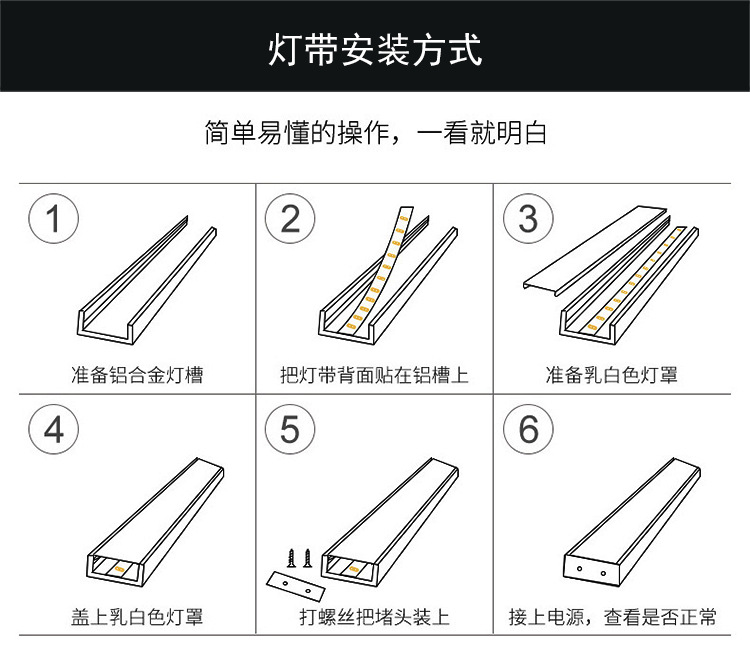 灯带安装方式

简单易懂的操作，一看就明白

1
准备铝合金灯槽

2
把灯带背面贴在铝槽上

3
准备乳白色灯罩

4
盖上乳白色灯罩

5
打螺丝把堵头装上

6
接上电源，查看是否正常