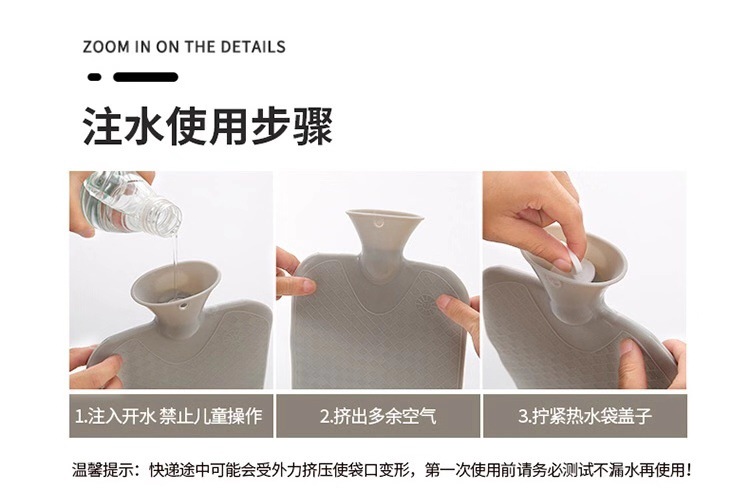 ZOOM IN ON THE DETAILS

注水使用步骤

1.注入开水 禁止儿童操作

2.挤出多余空气

3.拧紧热水袋盖子

温馨提示：快递途中可能会受外力挤压使袋口变形，第一次使用前请务必测试不漏水再使用！