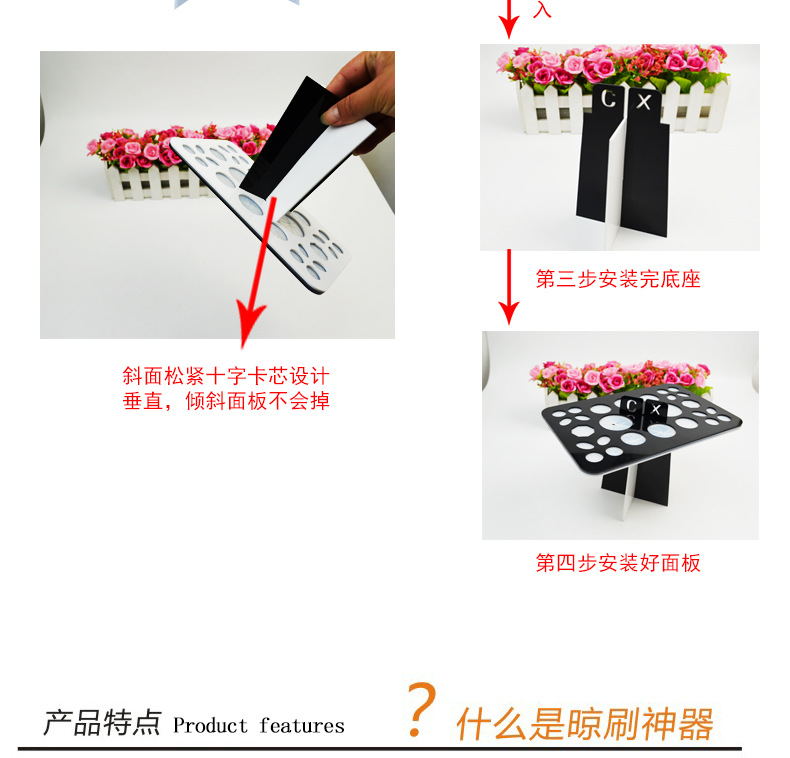 入

C X

第三步安装完底座

斜面松紧十字卡芯设计
垂直，倾斜面板不会掉

C X

第四步安装好面板

产品特点 Product features

? 什么是晾刷神器