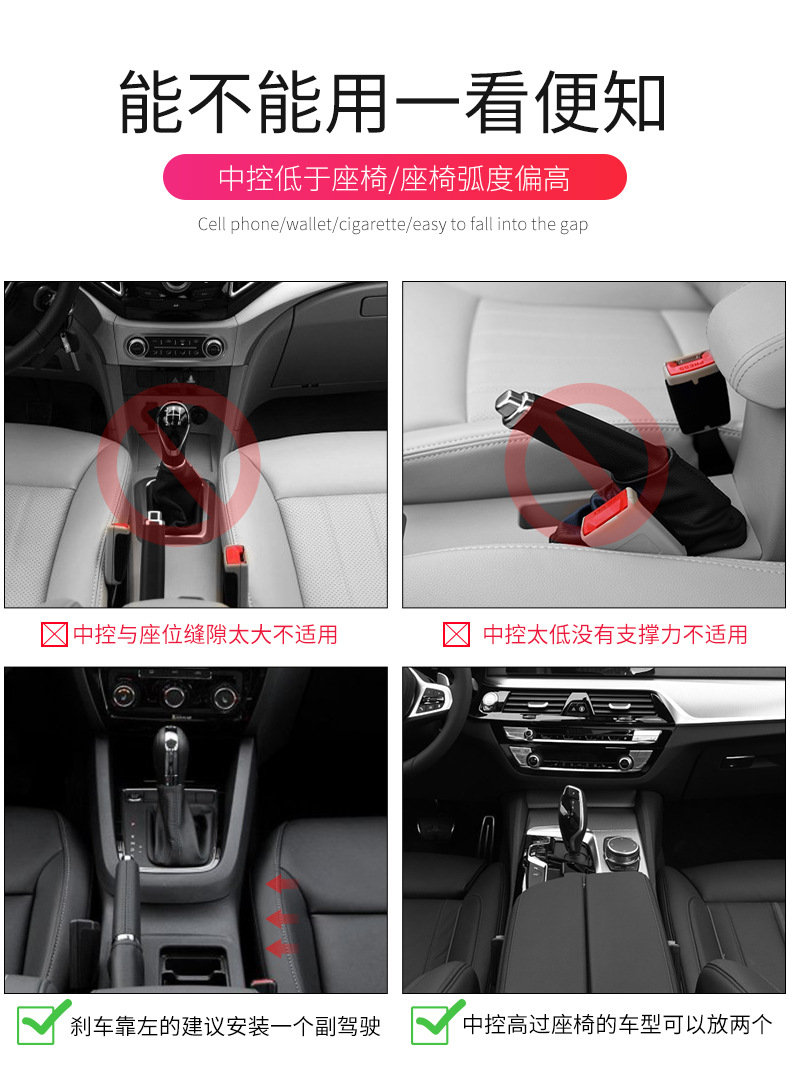 能不能用一看便知

中控低于座椅/座椅弧度偏高

Cell phone/wallet/cigarette/easy to fall into the gap

中控与座位缝隙太大不适用

中控太低没有支撑力不适用

刹车靠左的建议安装一个副驾驶

中控高过座椅的车型可以放两个