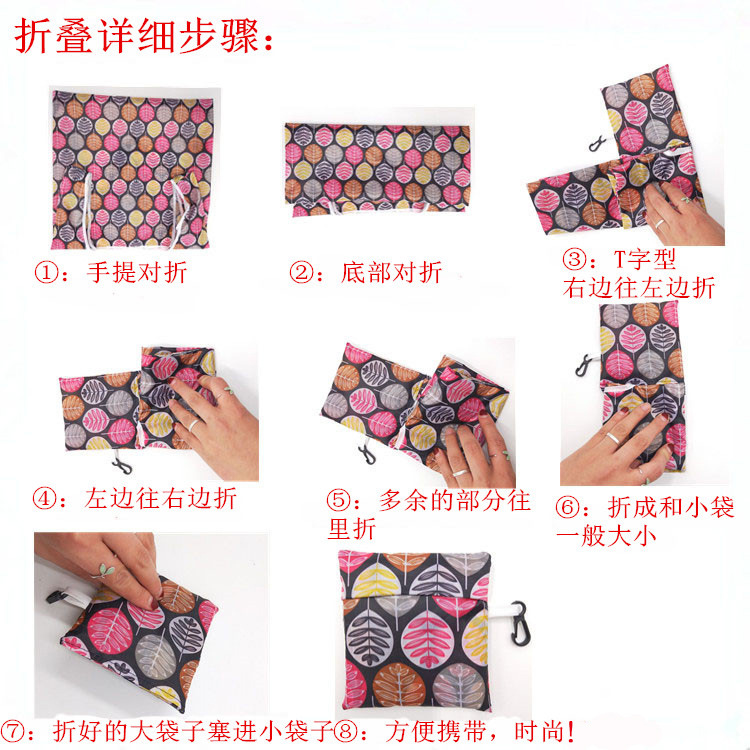 折叠详细步骤：

①：手提对折

②：底部对折

③：T字型
右边往左边折

④：左边往右边折

⑤：多余的部分往里折

⑥：折成和小袋一般大小

⑦：折好的大袋子塞进小袋子

⑧：方便携带，时尚！