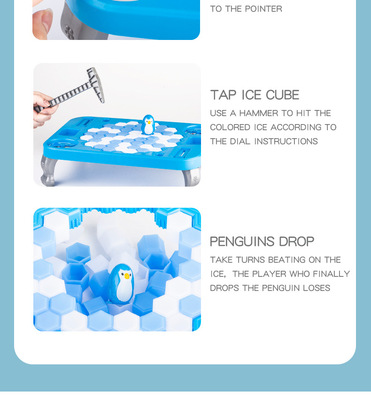 TO THE POINTER

TAP ICE CUBE

USE A HAMMER TO HIT THE COLORED ICE ACCORDING TO THE DIAL INSTRUCTIONS

PENGUINS DROP

TAKE TURNS BEATING ON THE ICE, THE PLAYER WHO FINALLY DROPS THE PENGUIN LOSES