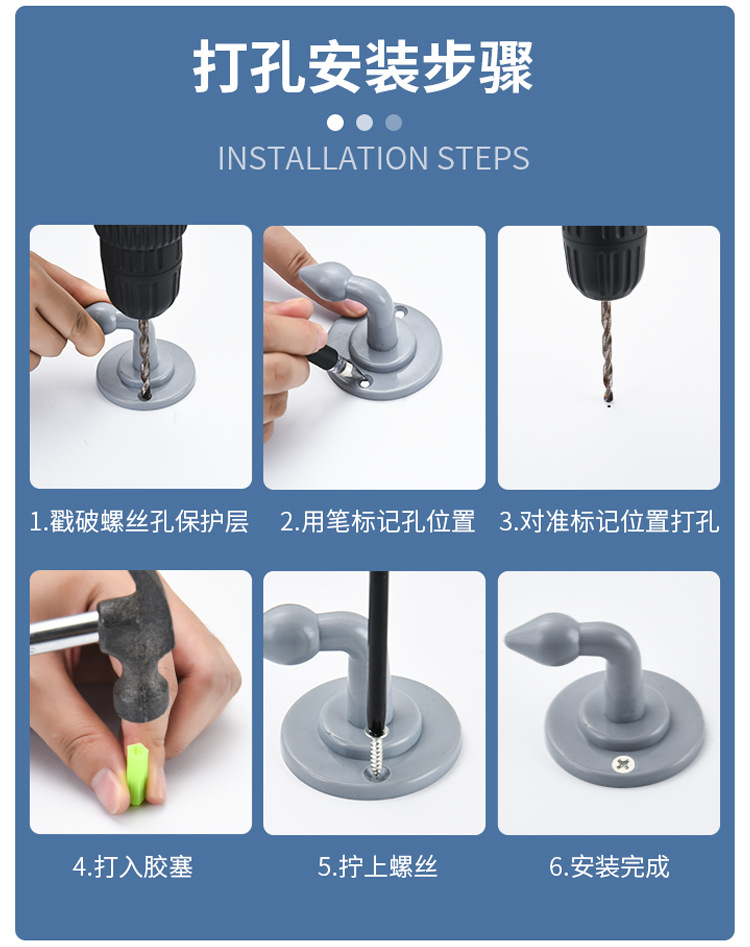 打孔安装步骤

INSTALLATION STEPS

1.戳破螺丝孔保护层

2.用笔标记孔位置

3.对准标记位置打孔

4.打入胶塞

5.拧上螺丝

6.安装完成