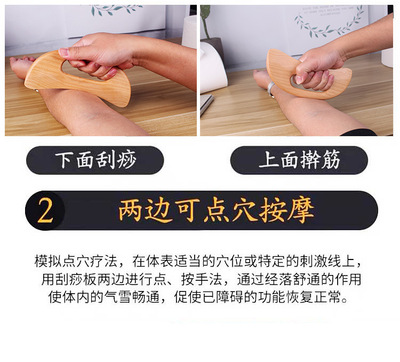 下面刮痧

上面擀筋

2 两边可点穴按摩

模拟点穴疗法，在体表适当的穴位或特定的刺激线上，用刮痧板两边进行点、按手法，通过经落舒通的作用使体内的气雪畅通，促使已障碍的功能恢复正常。