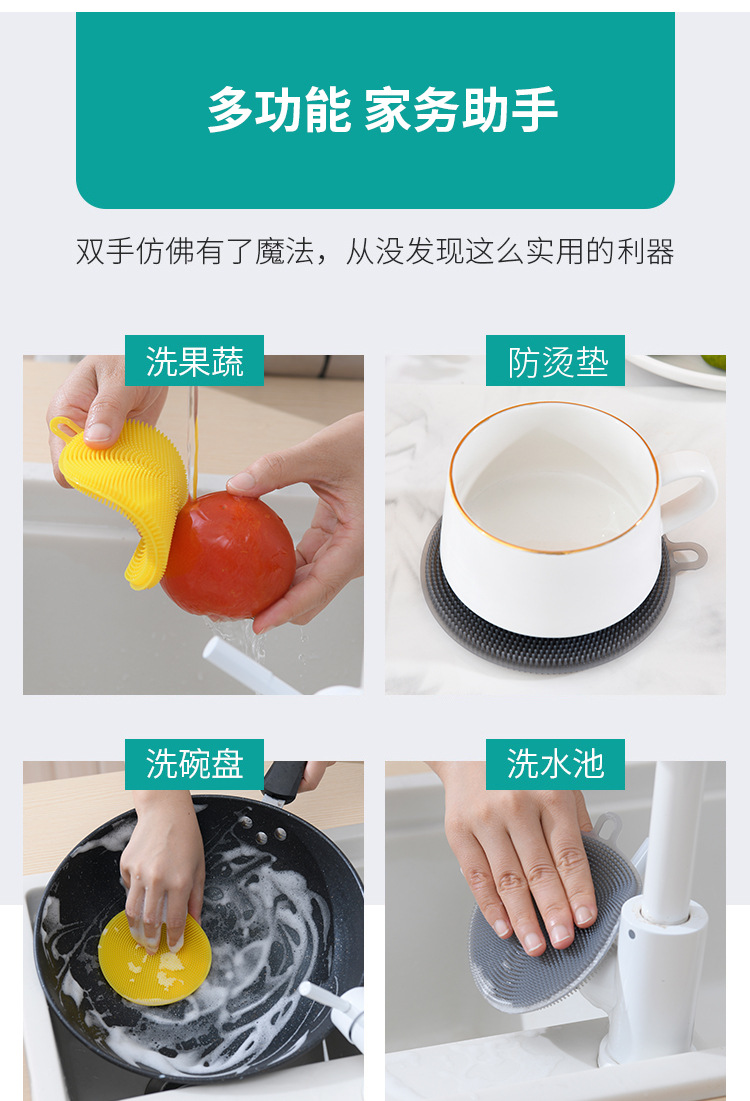 多功能 家务助手

双手仿佛有了魔法，从没发现这么实用的利器

洗果蔬

防烫垫

洗碗盘

洗水池