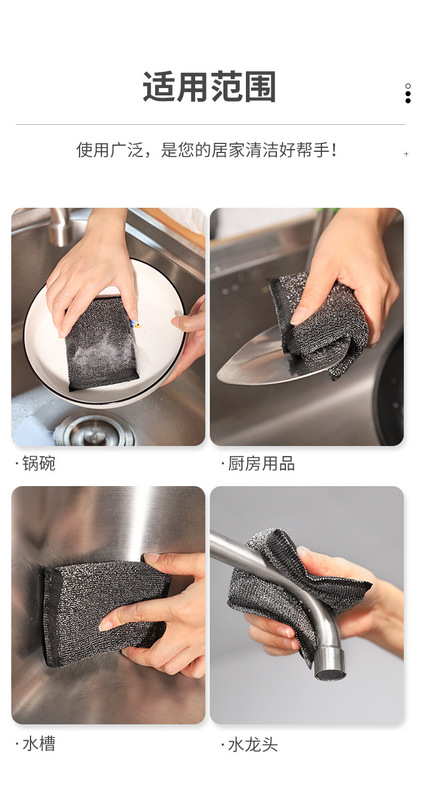 适用范围

使用广泛，是您的居家清洁好帮手！

· 锅碗

· 厨房用品

· 水槽

· 水龙头