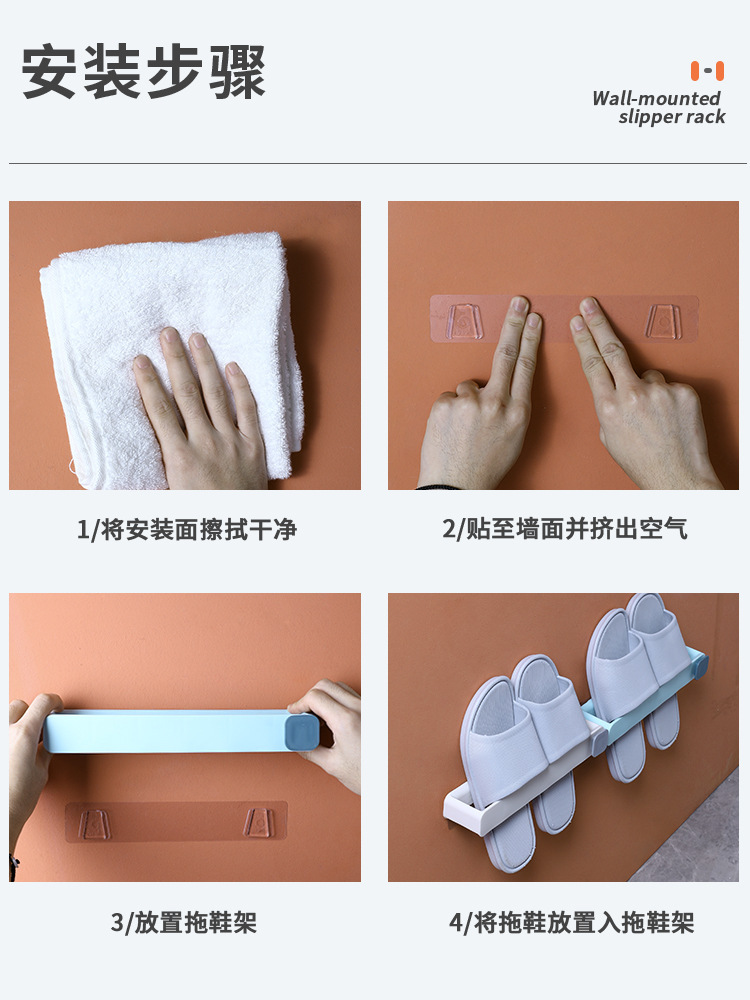 安装步骤

Wall-mounted slipper rack

1/将安装面擦拭干净

2/贴至墙面并挤出空气

3/放置拖鞋架

4/将拖鞋放置入拖鞋架