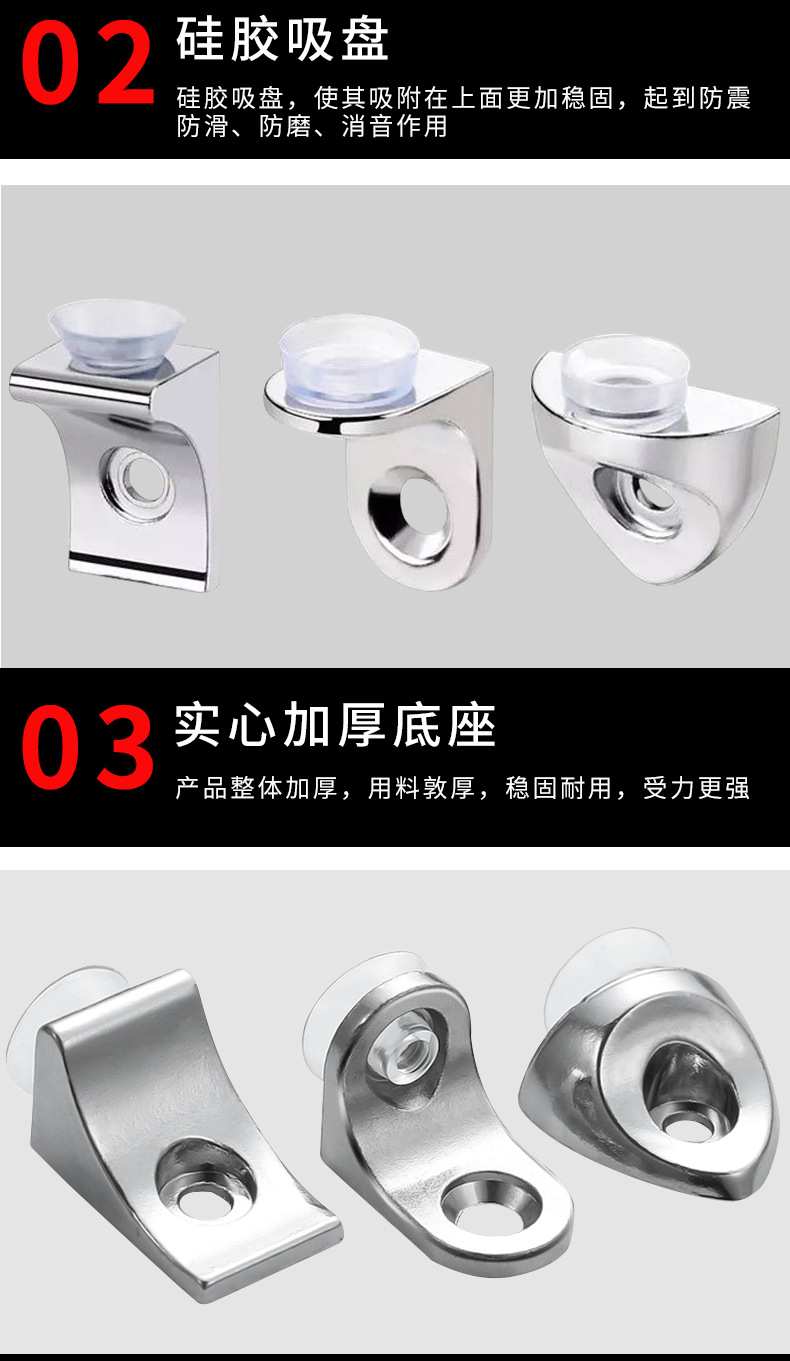 02 硅胶吸盘

硅胶吸盘，使其吸附在上面更加稳固，起到防震防滑、防磨、消音作用

03 实心加厚底座

产品整体加厚，用料敦厚，稳固耐用，受力更强