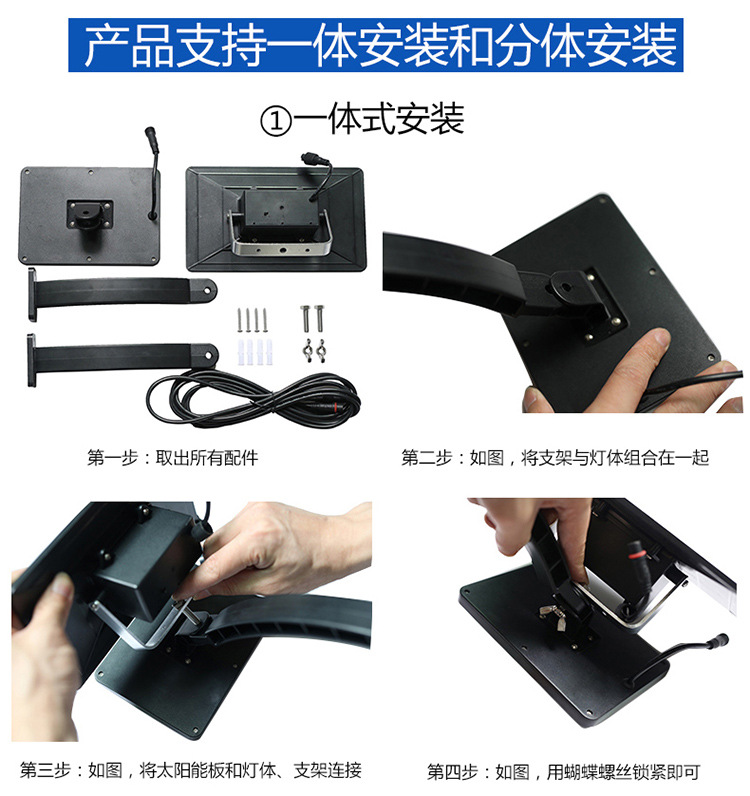 产品支持一体安装和分体安装

①一体式安装

第一步：取出所有配件

第二步：如图，将支架与灯体组合在一起

第三步：如图，将太阳能板和灯体、支架连接

第四步：如图，用蝴蝶螺丝锁紧即可