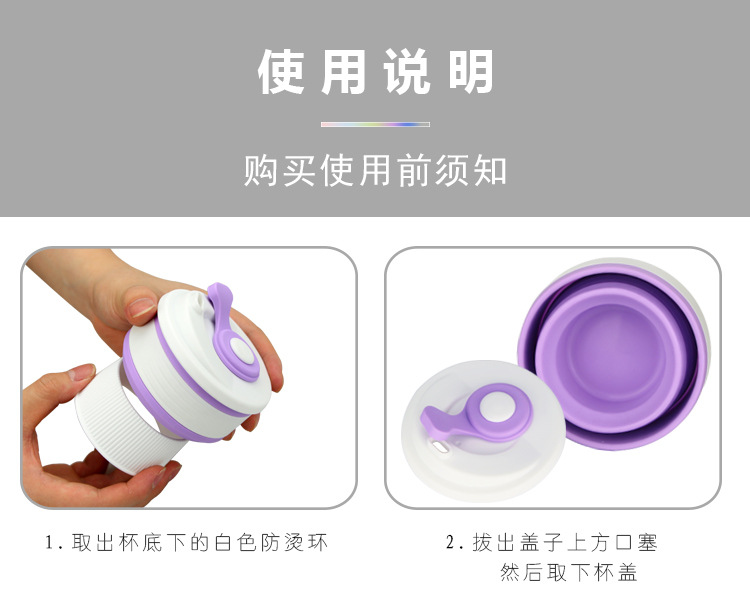 使用说明

购买使用前须知

1. 取出杯底下的白色防烫环

2. 拔出盖子上方口塞
然后取下杯盖